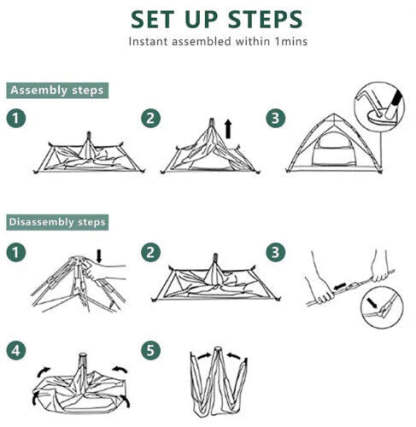 SET UP STEPS

Instant assembled within 1mins

Assembly steps

1

2

3

Disassembly steps

1

2

3

4

5