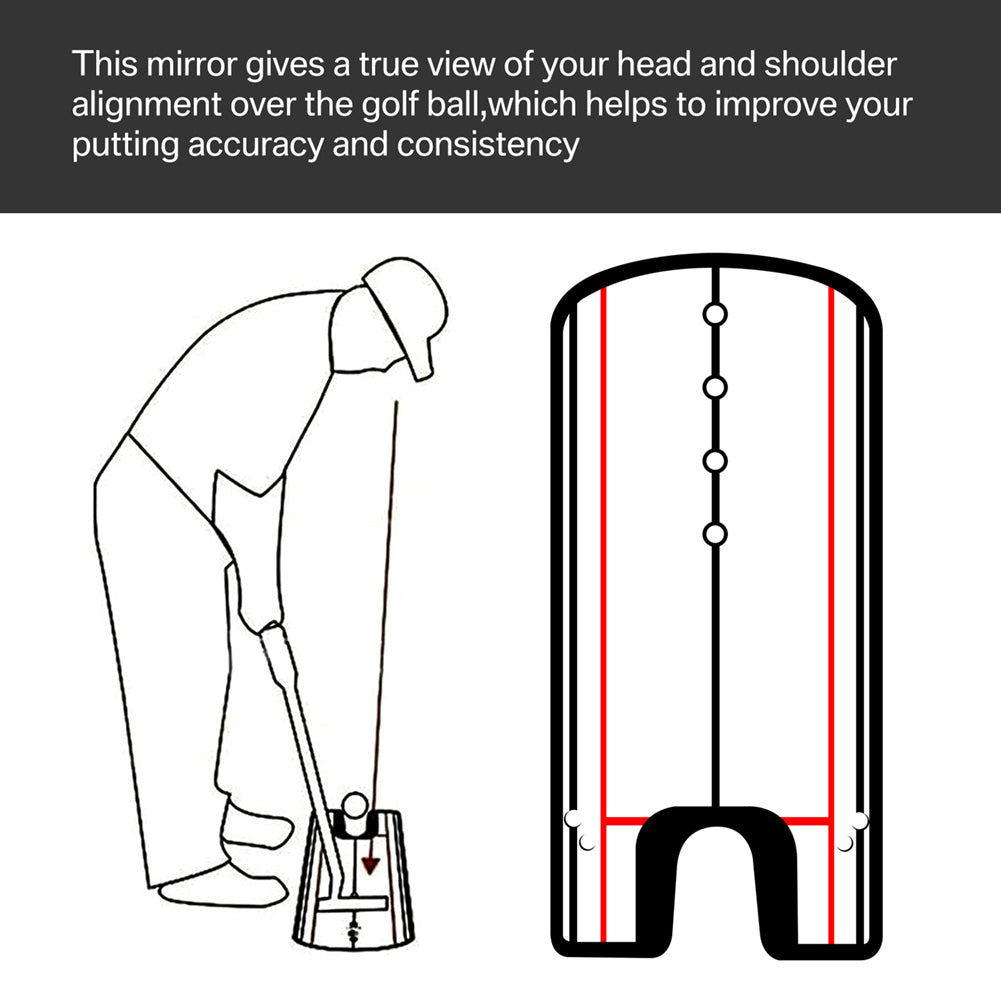 This mirror gives a true view of your head and shoulder alignment over the golf ball,which helps to improve your putting accuracy and consistency