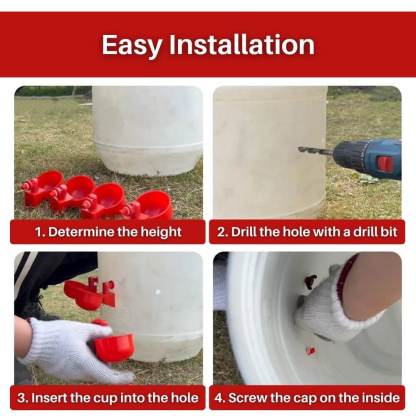 Easy Installation

1. Determine the height

2. Drill the hole with a drill bit

3. Insert the cup into the hole

4. Screw the cap on the inside