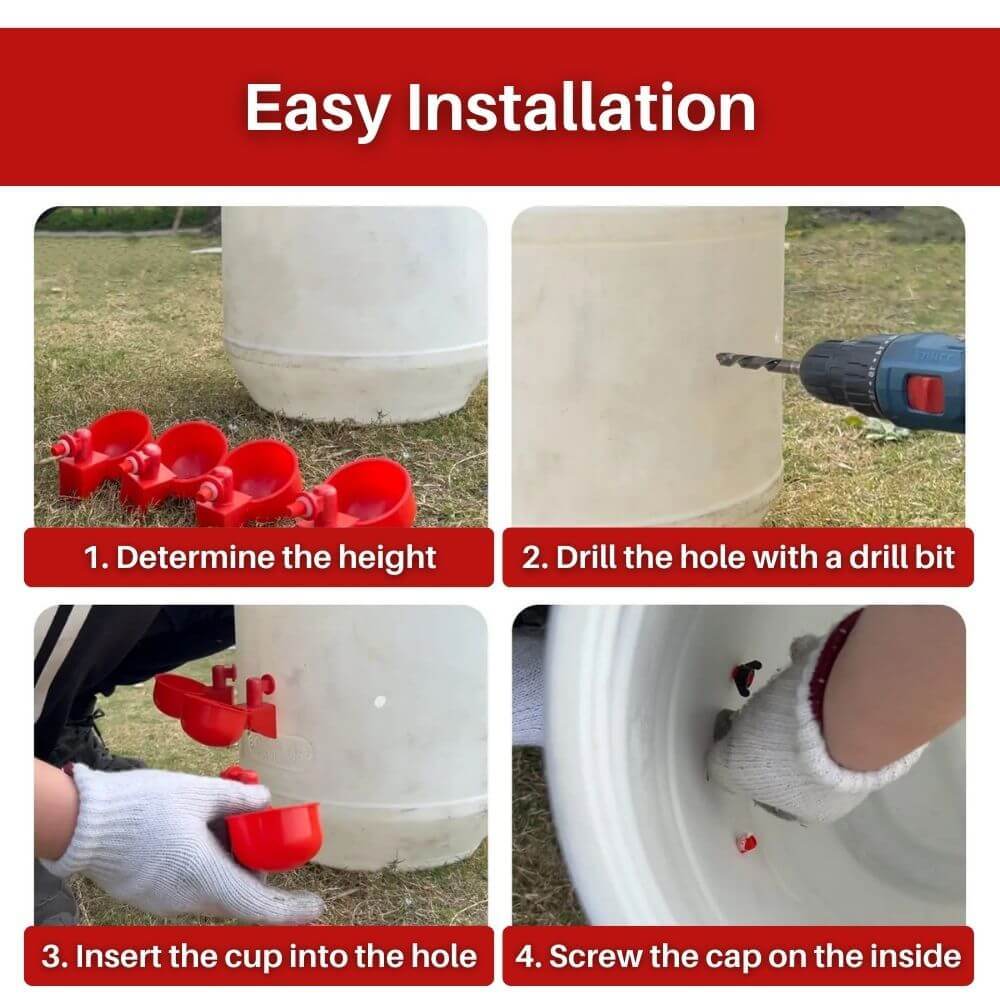 Easy Installation

1. Determine the height

2. Drill the hole with a drill bit

3. Insert the cup into the hole

4. Screw the cap on the inside