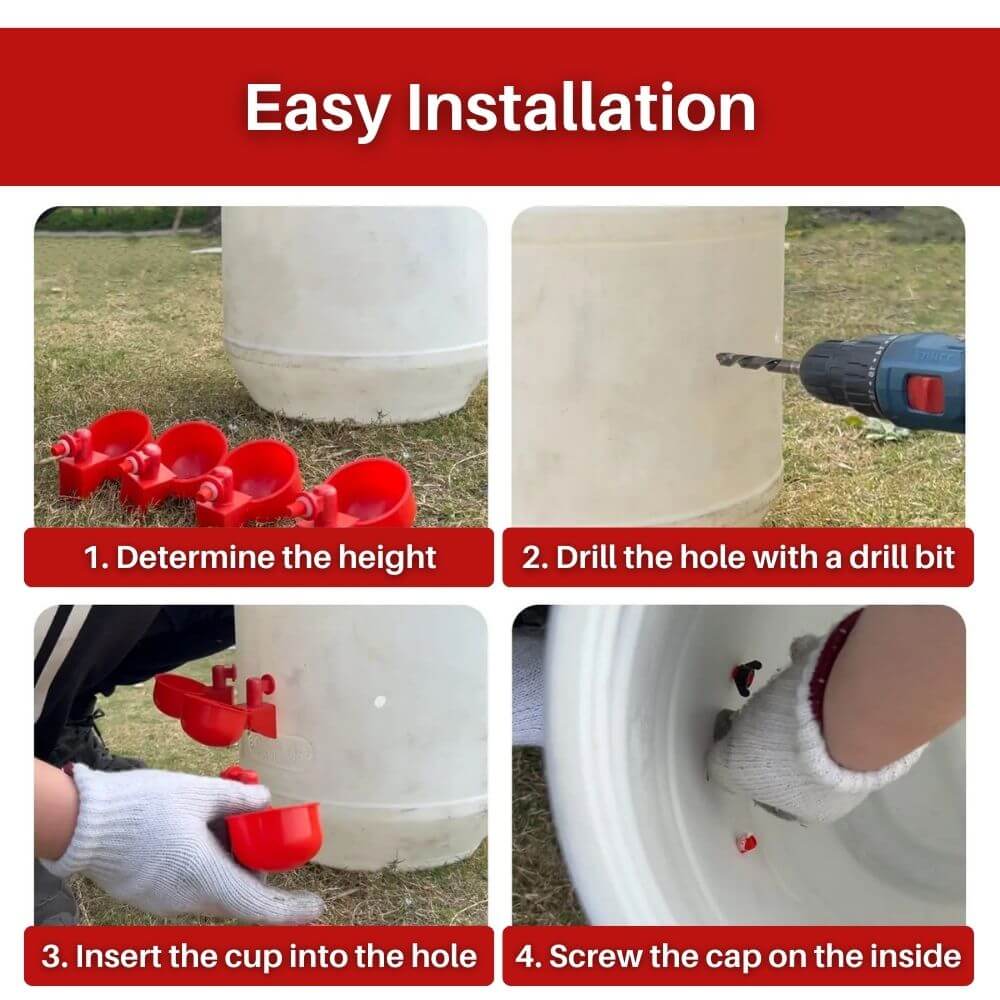 Easy Installation

1. Determine the height

2. Drill the hole with a drill bit

3. Insert the cup into the hole

4. Screw the cap on the inside