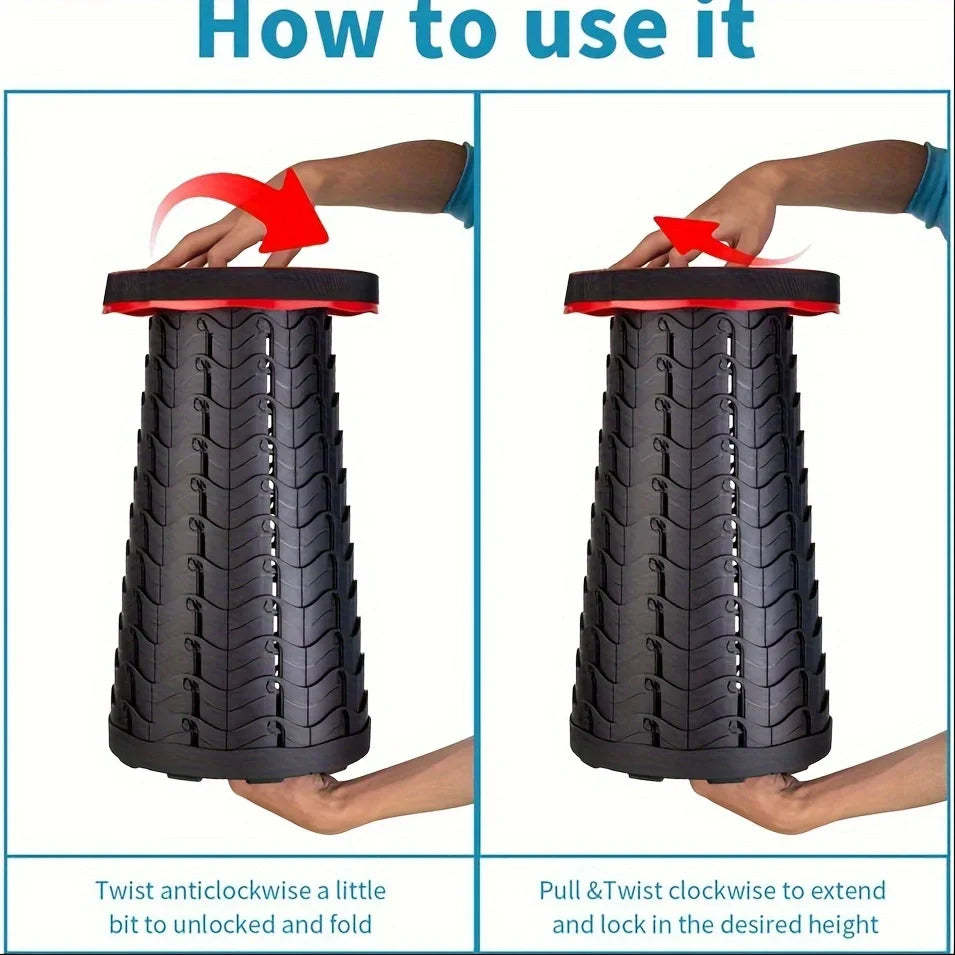 How to use it

Twist anticlockwise a little bit to unlocked and fold

Pull &Twist clockwise to extend and lock in the desired height