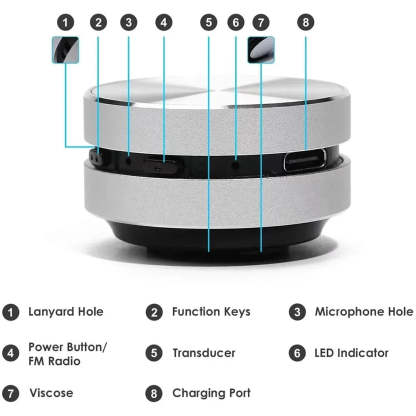 1 2 3 4 5 6 7 8

1 Lanyard Hole
2 Function Keys
3 Microphone Hole
4 Power Button/ FM Radio
5 Transducer
6 LED Indicator
7 Viscose
8 Charging Port