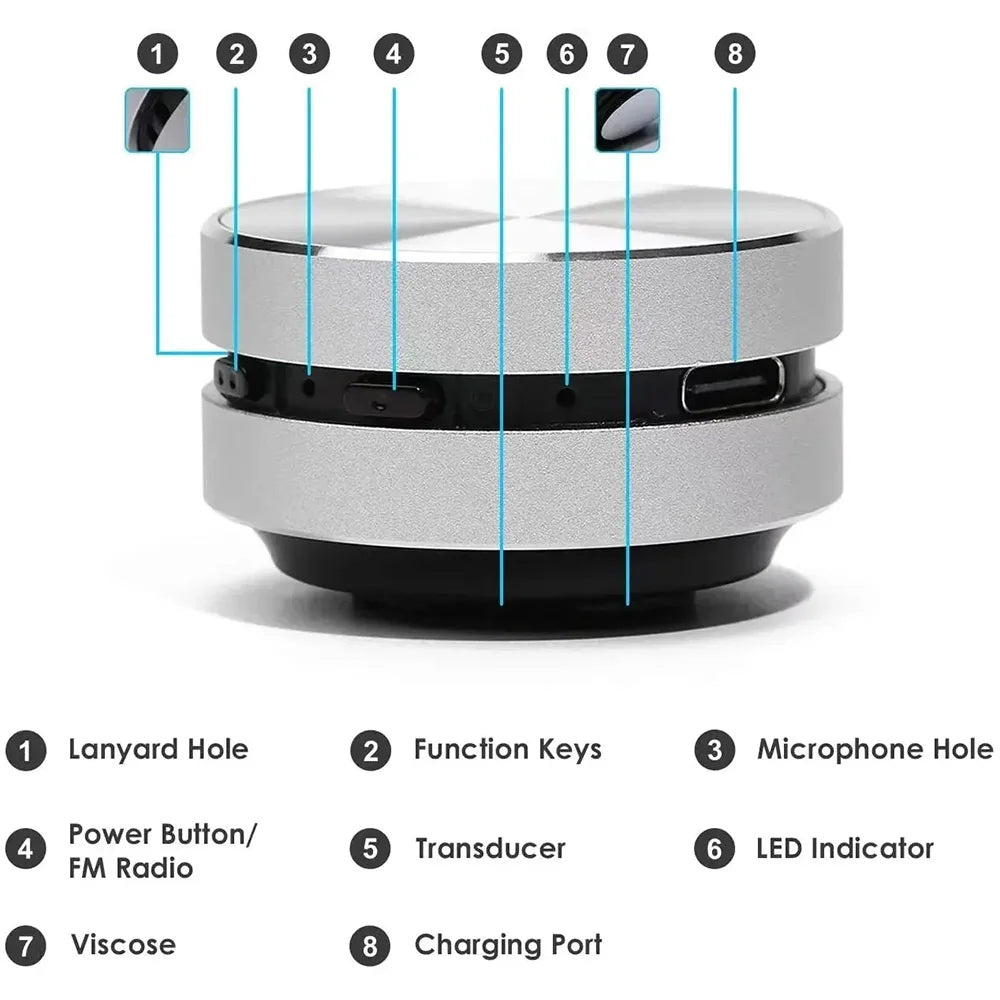 1 2 3 4 5 6 7 8

1 Lanyard Hole
2 Function Keys
3 Microphone Hole
4 Power Button/ FM Radio
5 Transducer
6 LED Indicator
7 Viscose
8 Charging Port