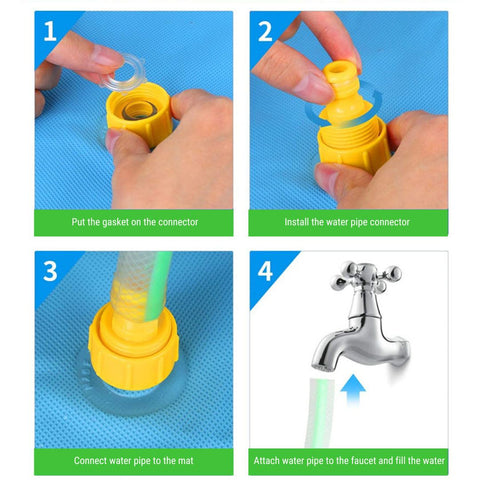 1

Put the gasket on the connector

2

Install the water pipe connector

3

Connect water pipe to the mat

4

Attach water pipe to the faucet and fill the water