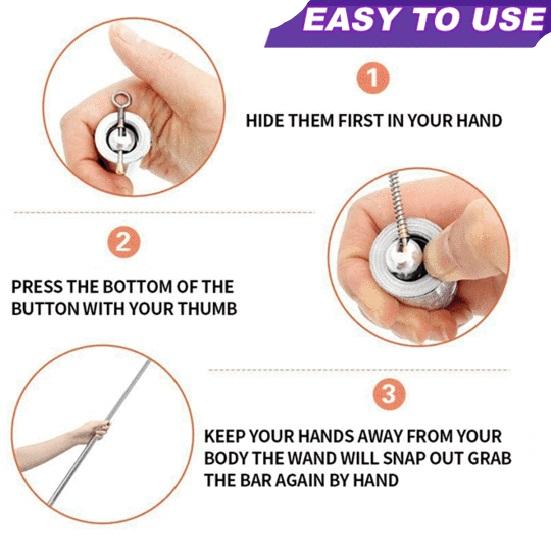 EASY TO USE

1

HIDE THEM FIRST IN YOUR HAND

2

PRESS THE BOTTOM OF THE BUTTON WITH YOUR THUMB

3

KEEP YOUR HANDS AWAY FROM YOUR BODY THE WAND WILL SNAP OUT GRAB THE BAR AGAIN BY HAND