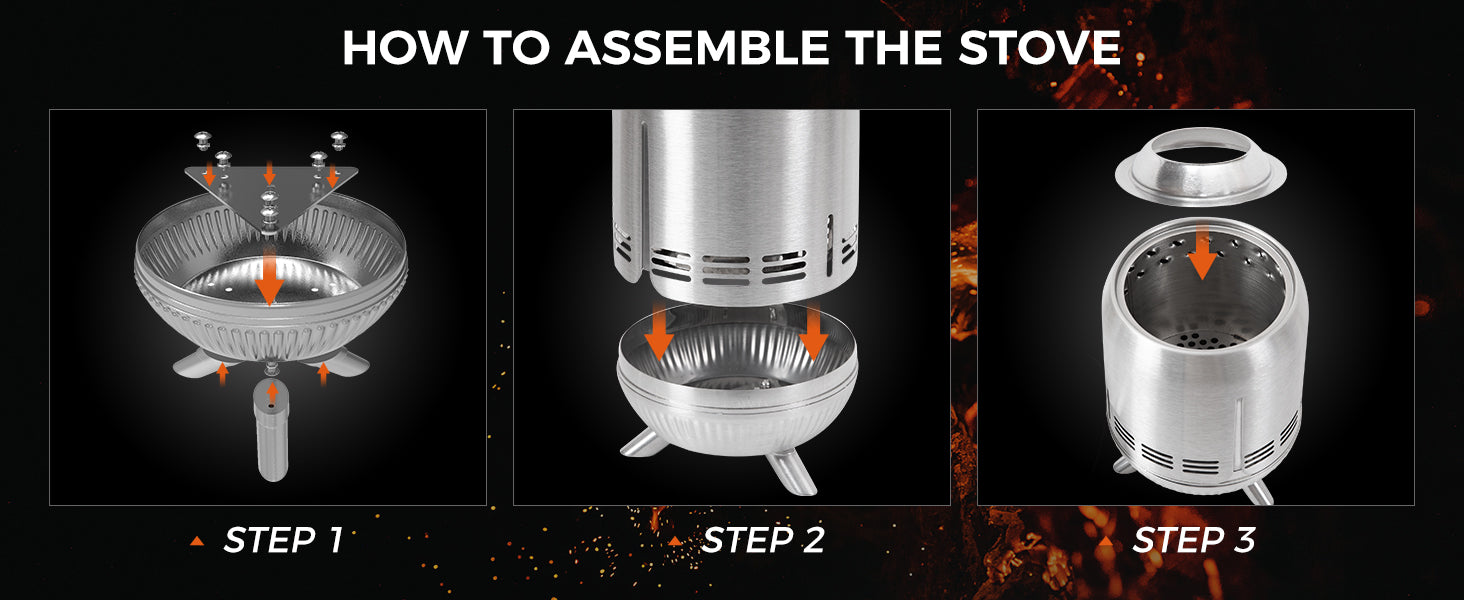 HOW TO ASSEMBLE THE STOVE

STEP 1

STEP 2

STEP 3