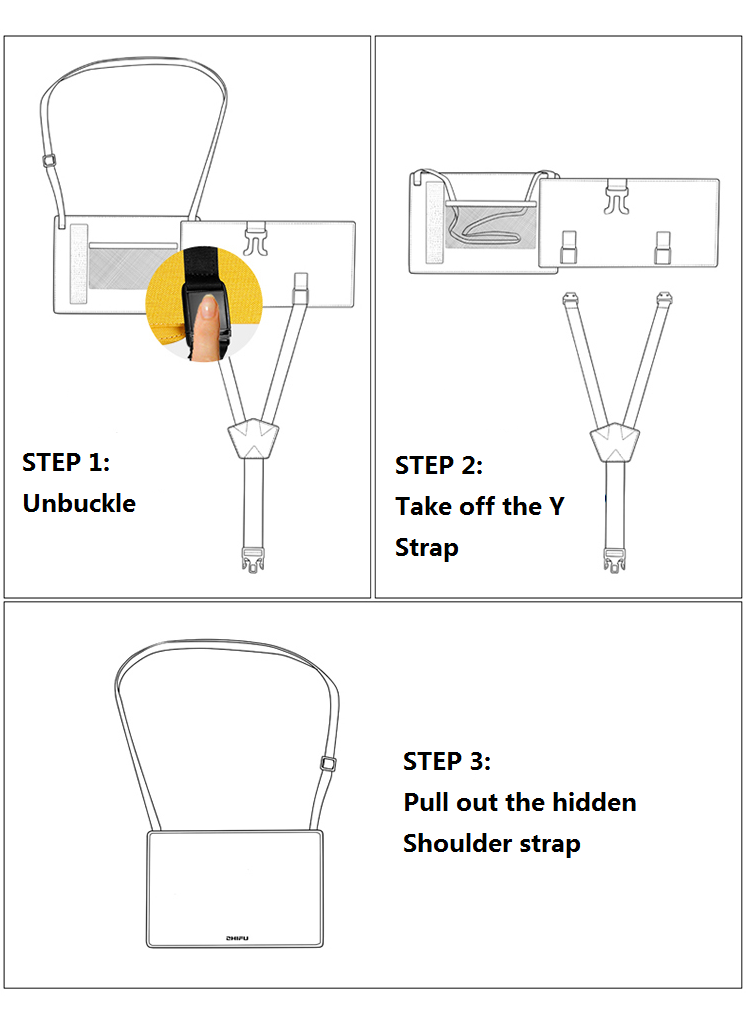 STEP 1:
Unbuckle

STEP 2:
Take off the Y
Strap

STEP 3:
Pull out the hidden
Shoulder strap

ZHIFU