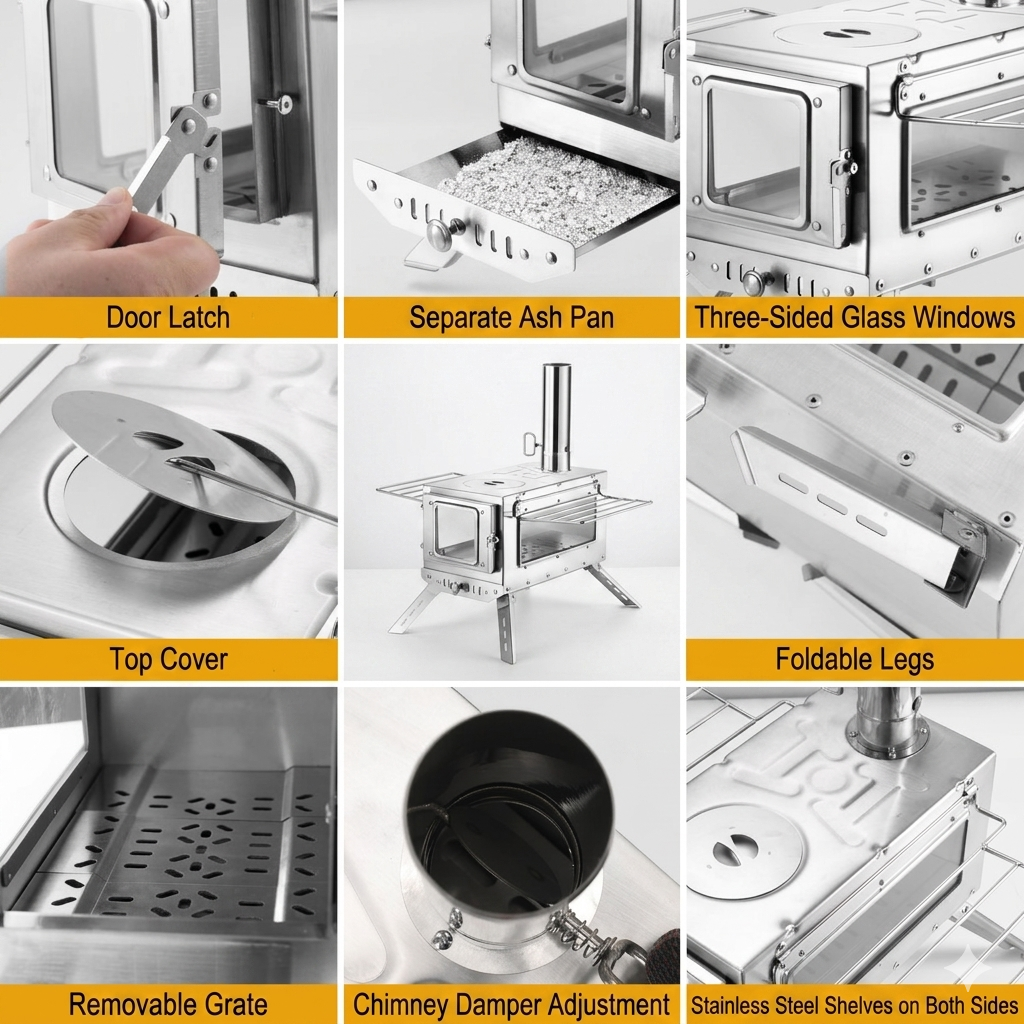 Door Latch

Separate Ash Pan

Three-Sided Glass Windows

Top Cover

Foldable Legs

Removable Grate

Chimney Damper Adjustment

Stainless Steel Shelves on Both Sides