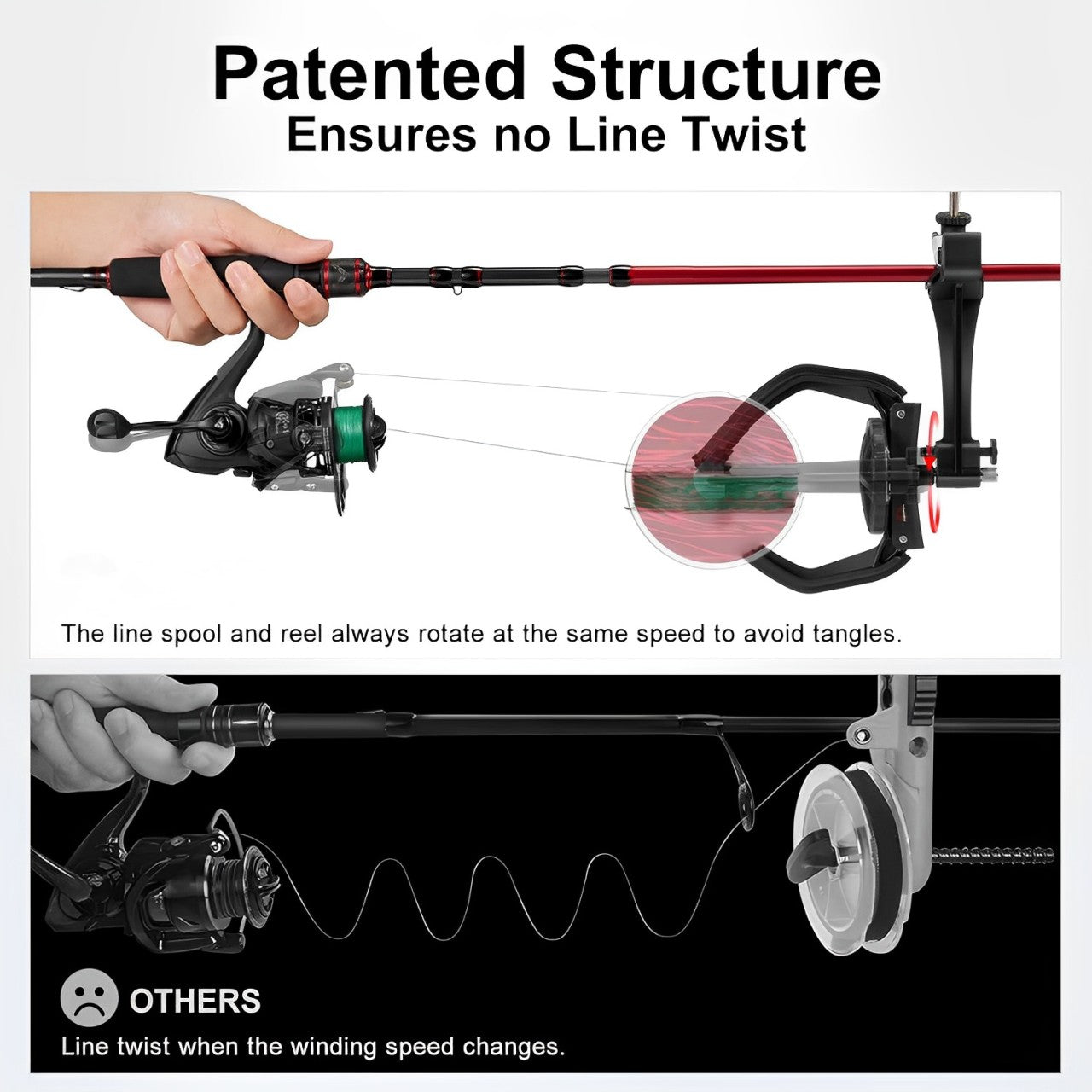 Patented Structure
Ensures no Line Twist

The line spool and reel always rotate at the same speed to avoid tangles.

OTHERS
Line twist when the winding speed changes.