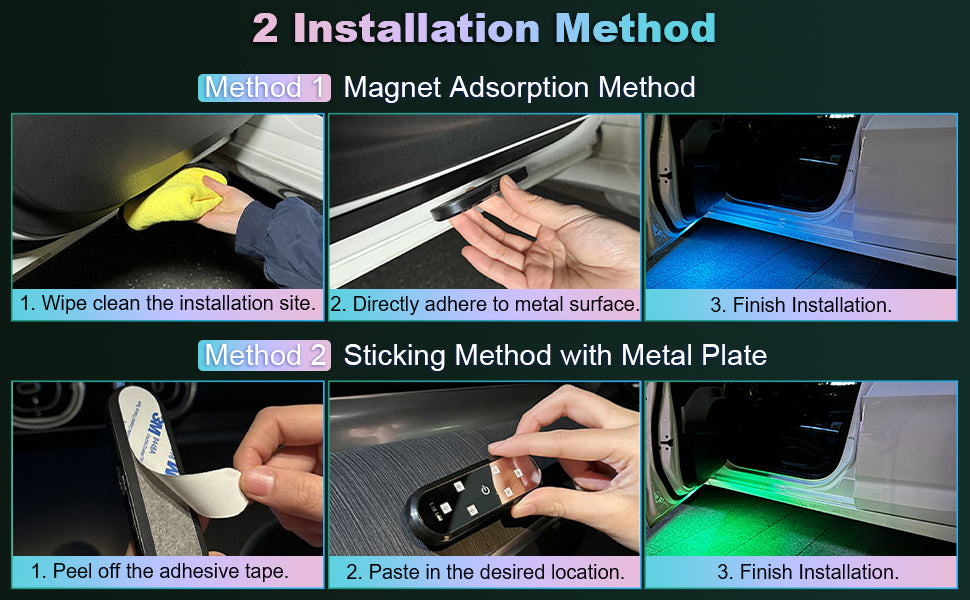 2 Installation Method

Method 1 Magnet Adsorption Method

1. Wipe clean the installation site.

2. Directly adhere to metal surface.

3. Finish Installation.

Method 2 Sticking Method with Metal Plate

3M

1. Peel off the adhesive tape.

2. Paste in the desired location.

3. Finish Installation.