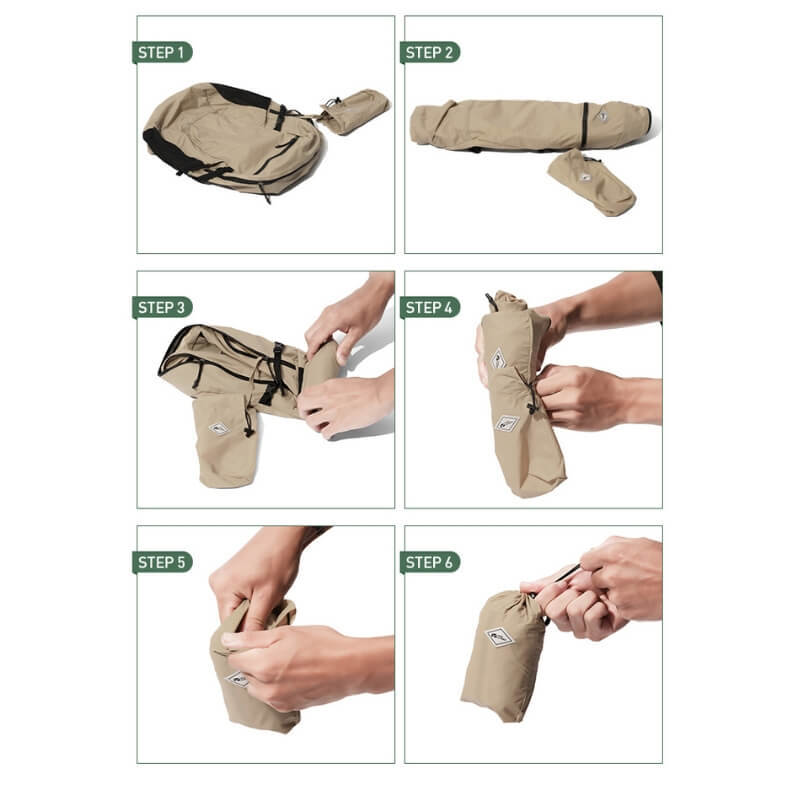 STEP 1

STEP 2

STEP 3

STEP 4

STEP 5

STEP 6