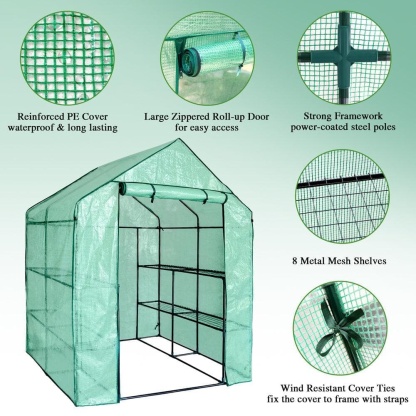 Reinforced PE Cover
waterproof & long lasting

Large Zippered Roll-up Door
for easy access

Strong Framework
power-coated steel poles

8 Metal Mesh Shelves

Wind Resistant Cover Ties
fix the cover to frame with straps