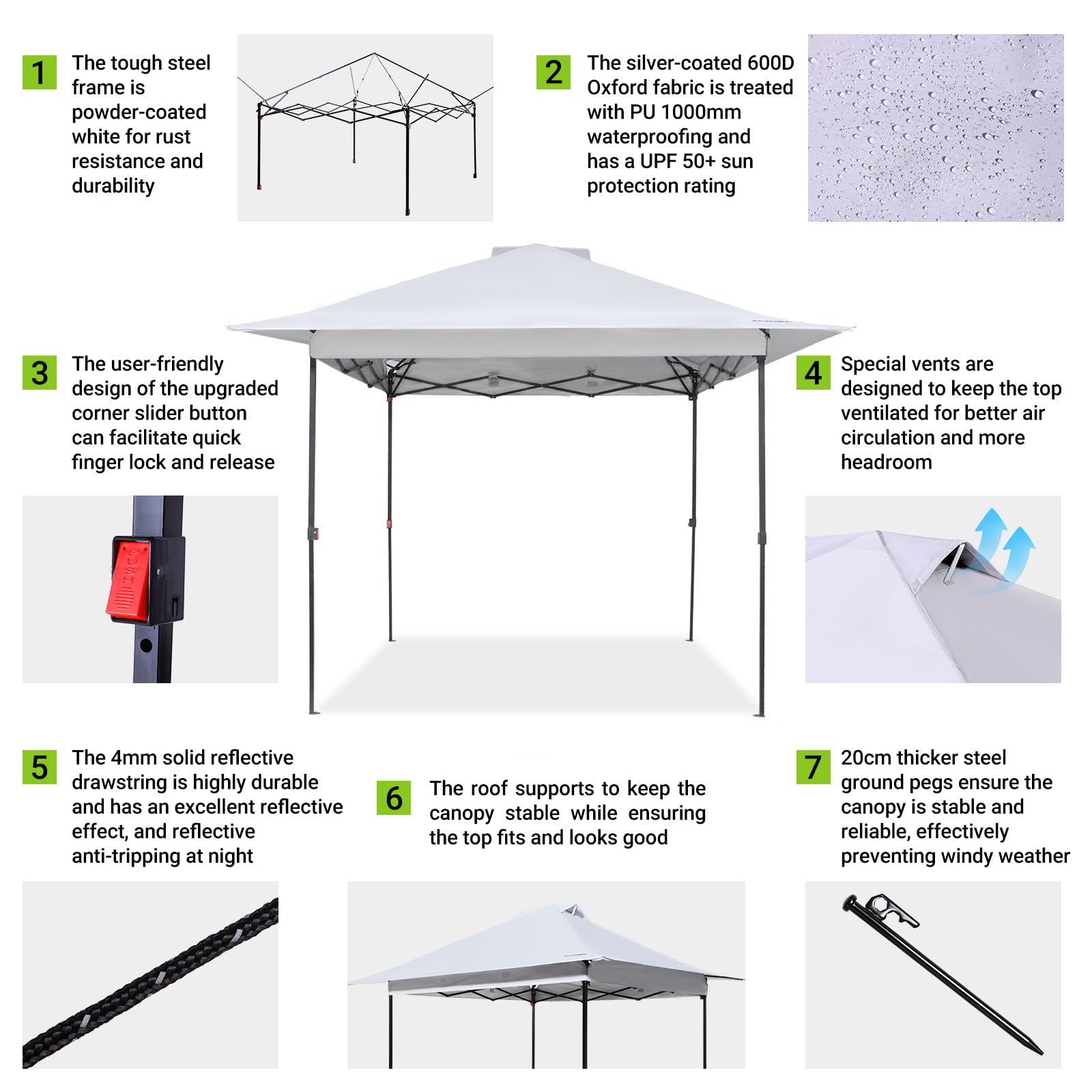 1 The tough steel frame is powder-coated white for rust resistance and durability

2 The silver-coated 600D Oxford fabric is treated with PU 1000mm waterproofing and has a UPF 50+ sun protection rating

3 The user-friendly design of the upgraded corner slider button can facilitate quick finger lock and release

PUSH

4 Special vents are designed to keep the top ventilated for better air circulation and more headroom

5 The 4mm solid reflective drawstring is highly durable and has an excellent reflective effect, and reflective anti-tripping at night

6 The roof supports to keep the canopy stable while ensuring the top fits and looks good

7 20cm thicker steel ground pegs ensure the canopy is stable and reliable, effectively preventing windy weather