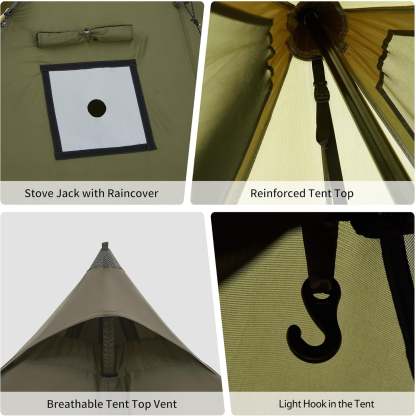 Stove Jack with Raincover

Reinforced Tent Top

Breathable Tent Top Vent

Light Hook in the Tent