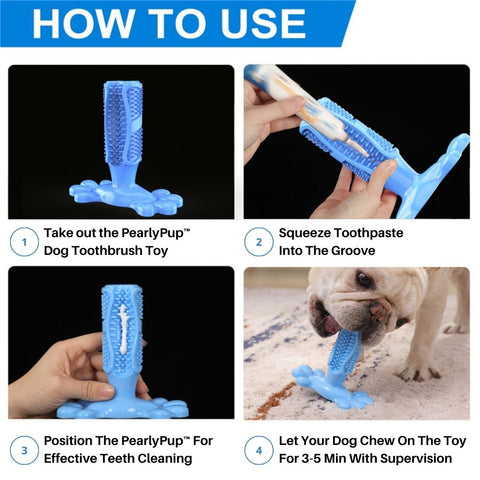 HOW TO USE

1 Take out the PearlyPup™ Dog Toothbrush Toy

2 Squeeze Toothpaste Into The Groove

3 Position The PearlyPup™ For Effective Teeth Cleaning

4 Let Your Dog Chew On The Toy For 3-5 Min With Supervision