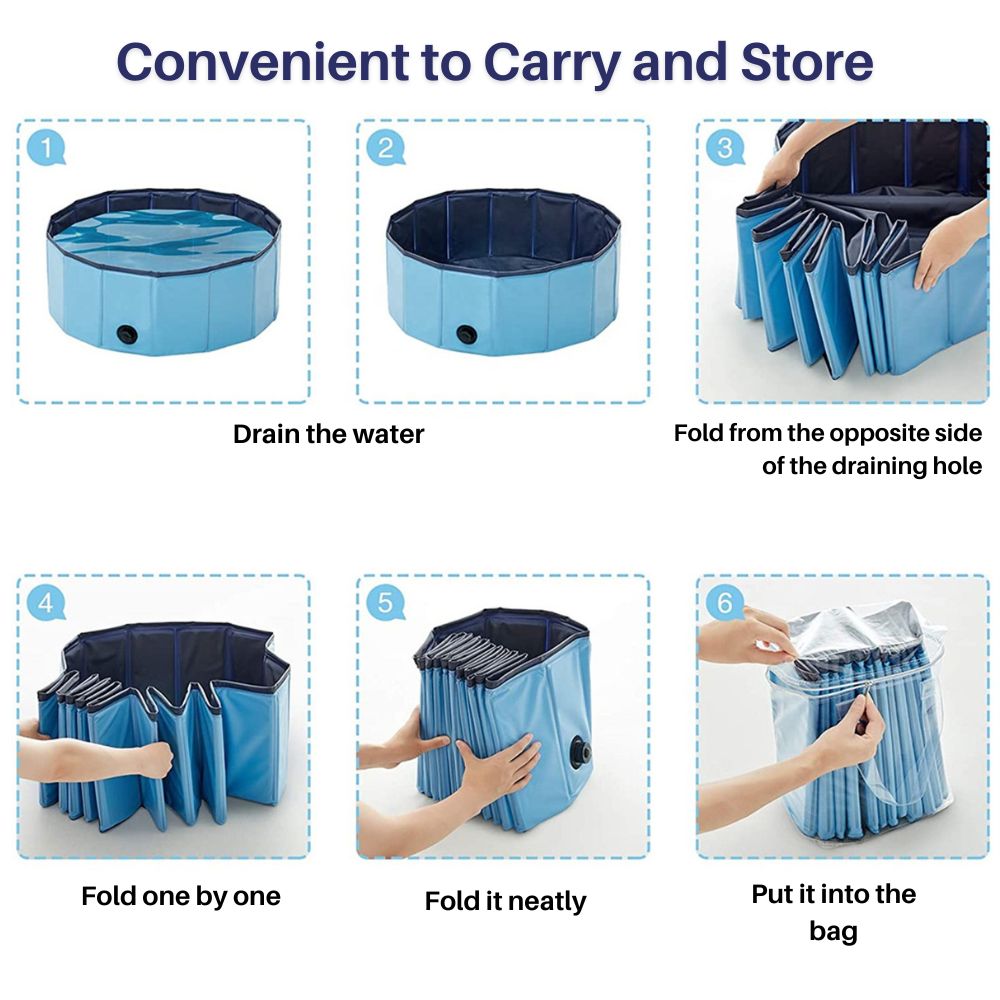 Convenient to Carry and Store

1

2

3

Drain the water

Fold from the opposite side of the draining hole

4

5

6

Fold one by one

Fold it neatly

Put it into the bag