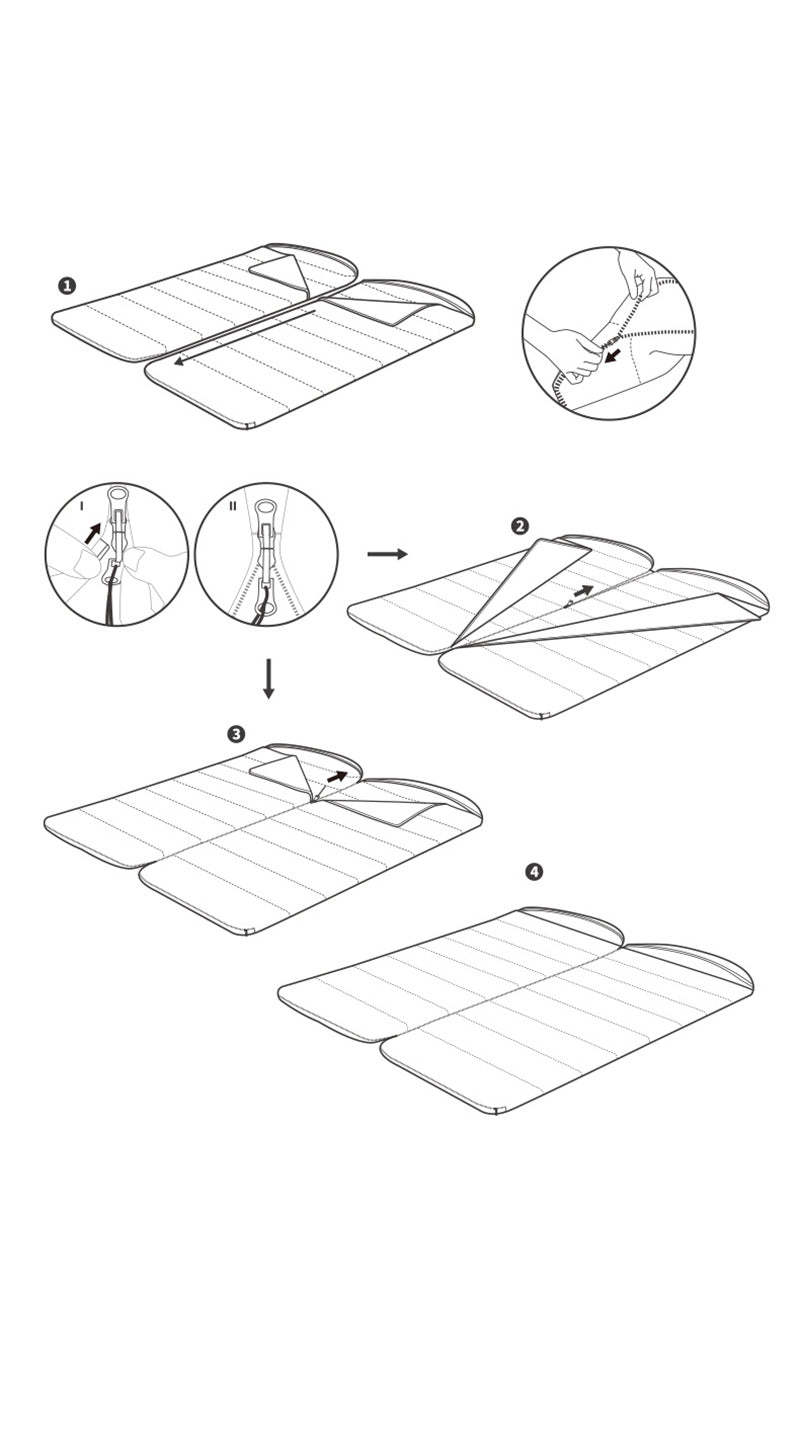 1

I

II

2

3

4