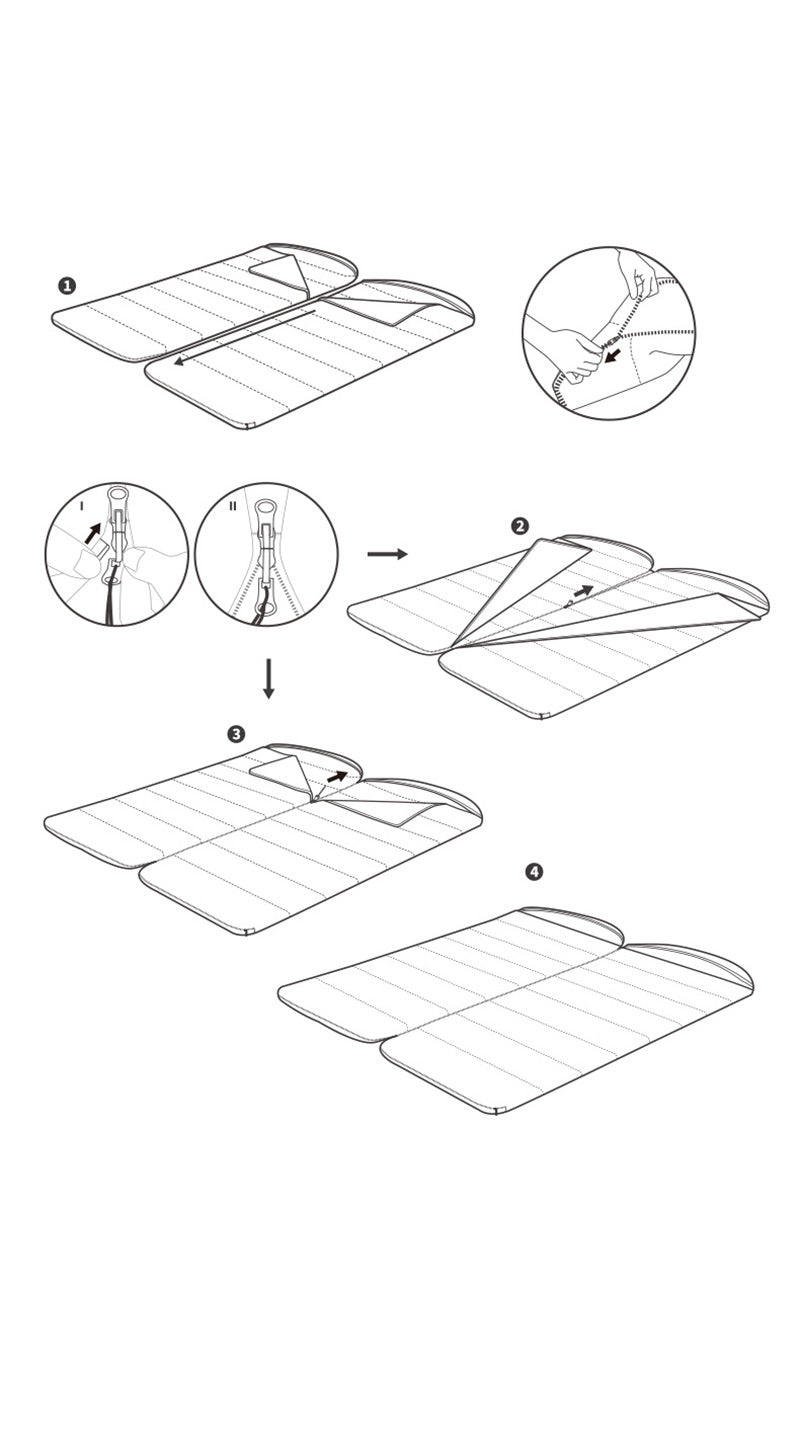 1

I

II

2

3

4