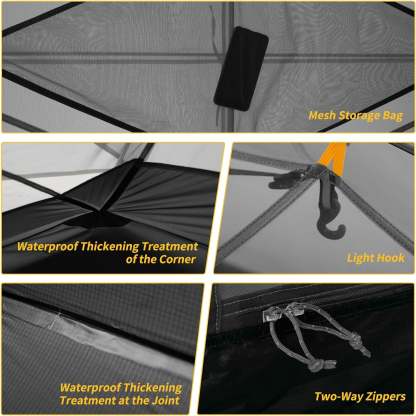 Mesh Storage Bag

Waterproof Thickening Treatment of the Corner

Light Hook

Waterproof Thickening Treatment at the Joint

Two-Way Zippers