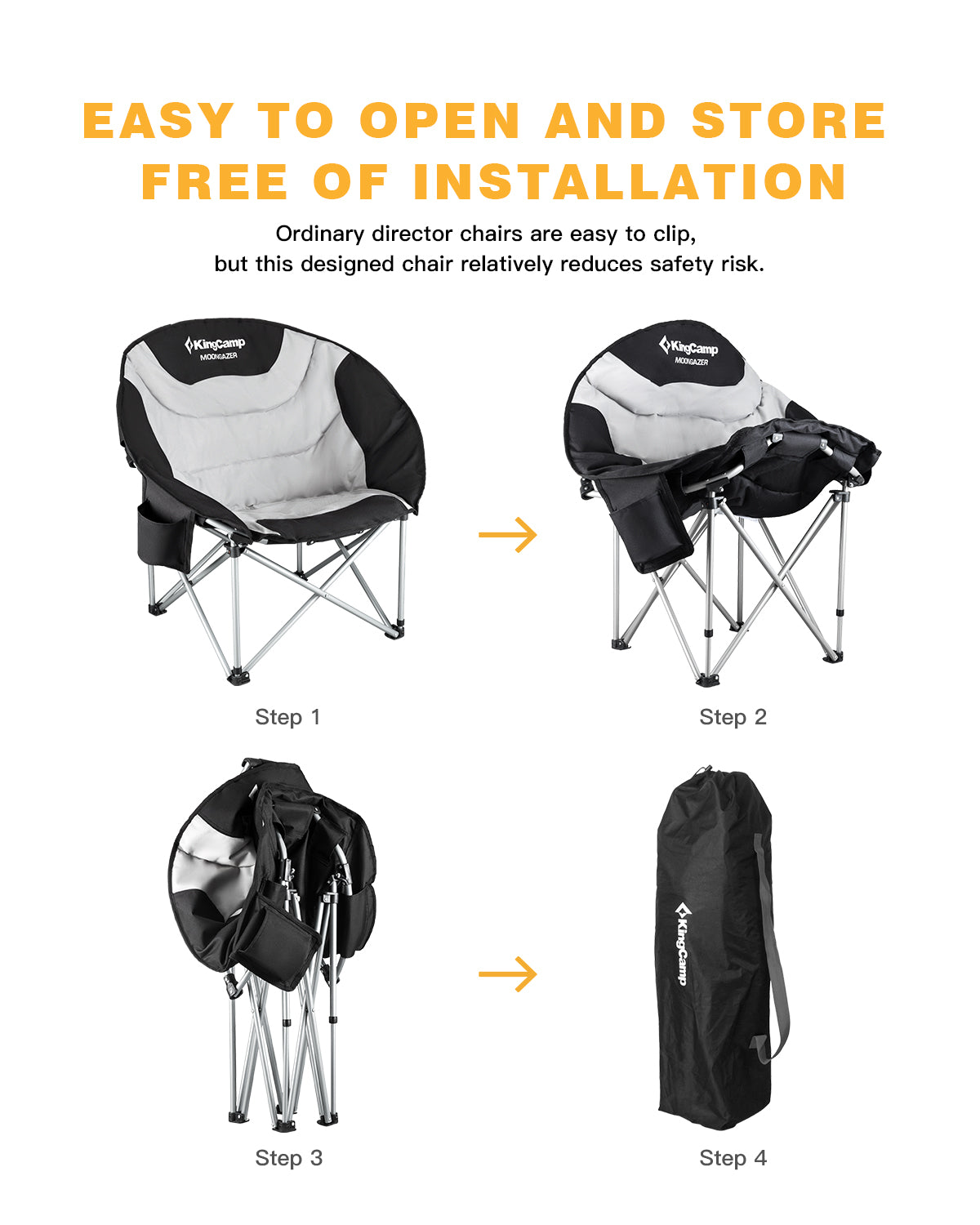 EASY TO OPEN AND STORE
FREE OF INSTALLATION

Ordinary director chairs are easy to clip, but this designed chair relatively reduces safety risk.

KingCamp
MOONGAZER

KingCamp
MOONGAZER

Step 1

Step 2

KingCamp

Step 3

Step 4