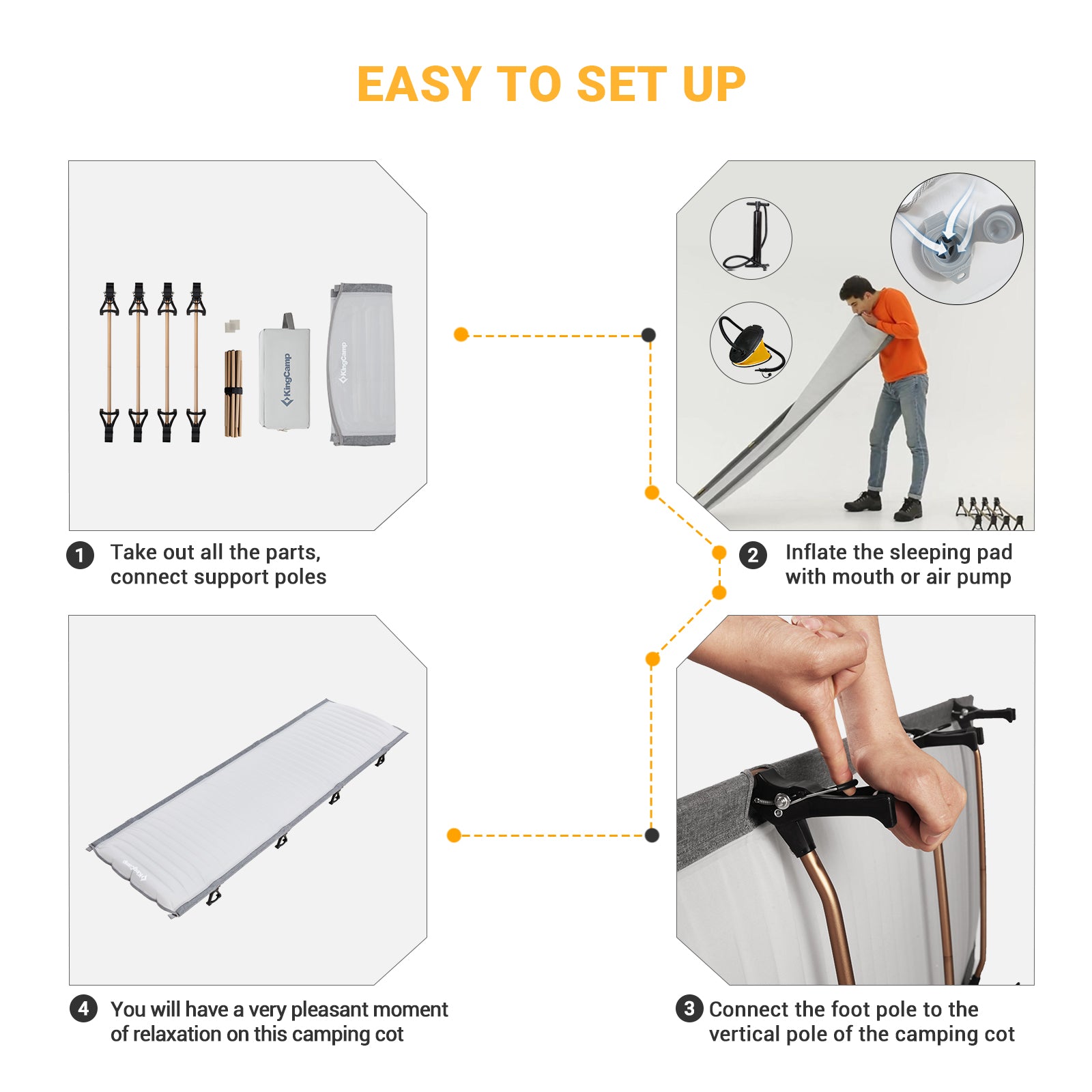 EASY TO SET UP

KingCamp

KingCamp

1 Take out all the parts, connect support poles

2 Inflate the sleeping pad with mouth or air pump

KingCamp

4 You will have a very pleasant moment of relaxation on this camping cot

3 Connect the foot pole to the vertical pole of the camping cot