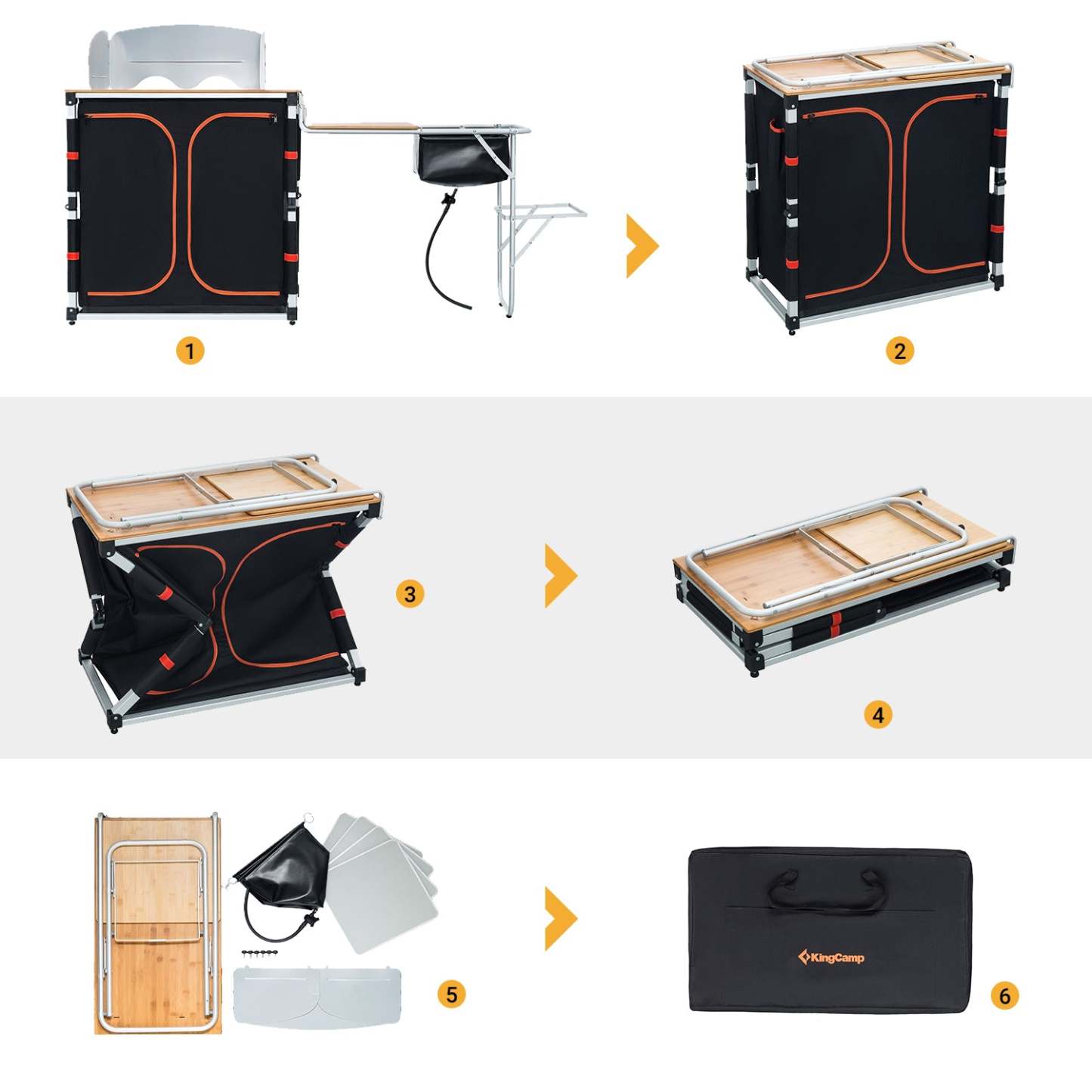 1

2

3

4

5

KingCamp

6