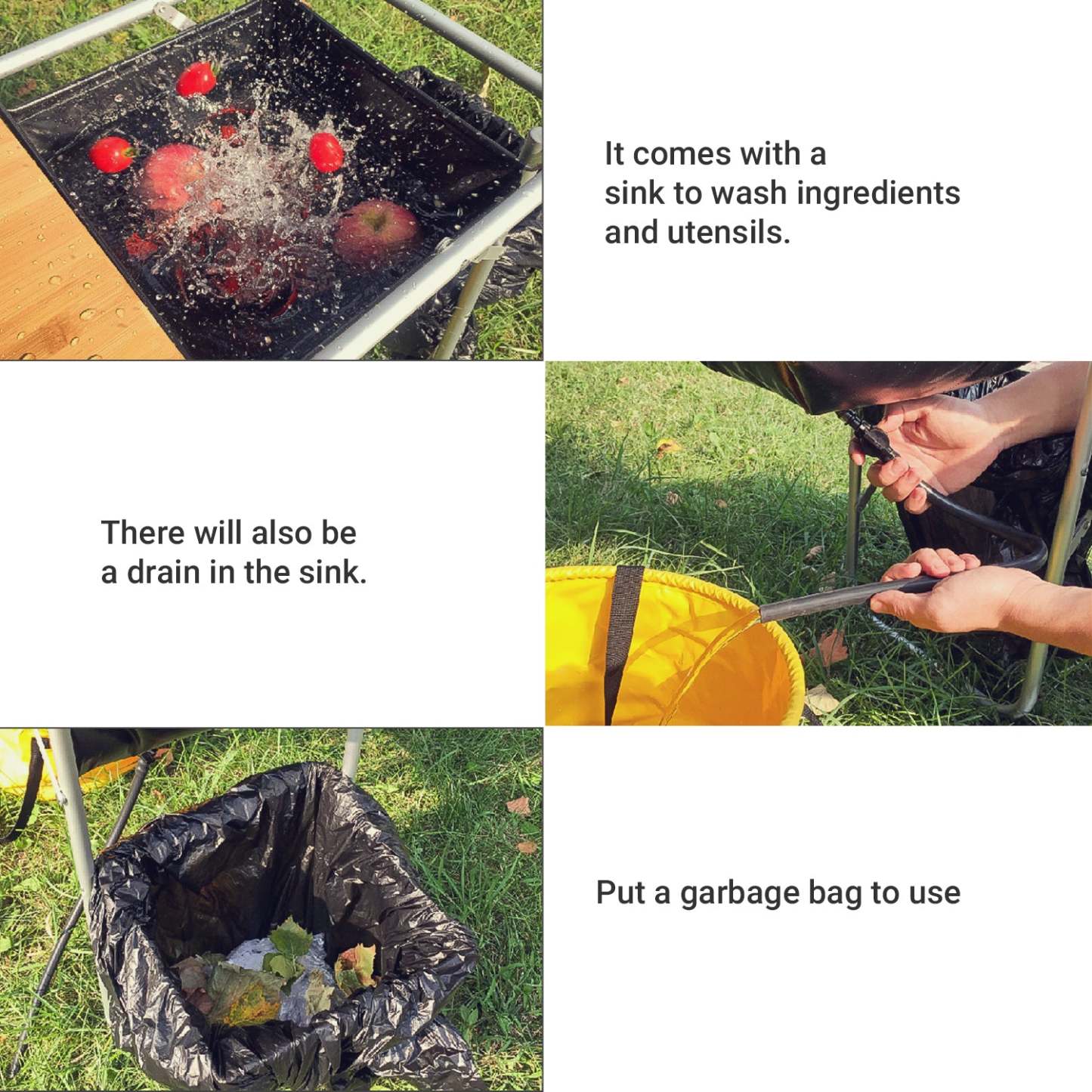 It comes with a sink to wash ingredients and utensils.

There will also be a drain in the sink.

Put a garbage bag to use