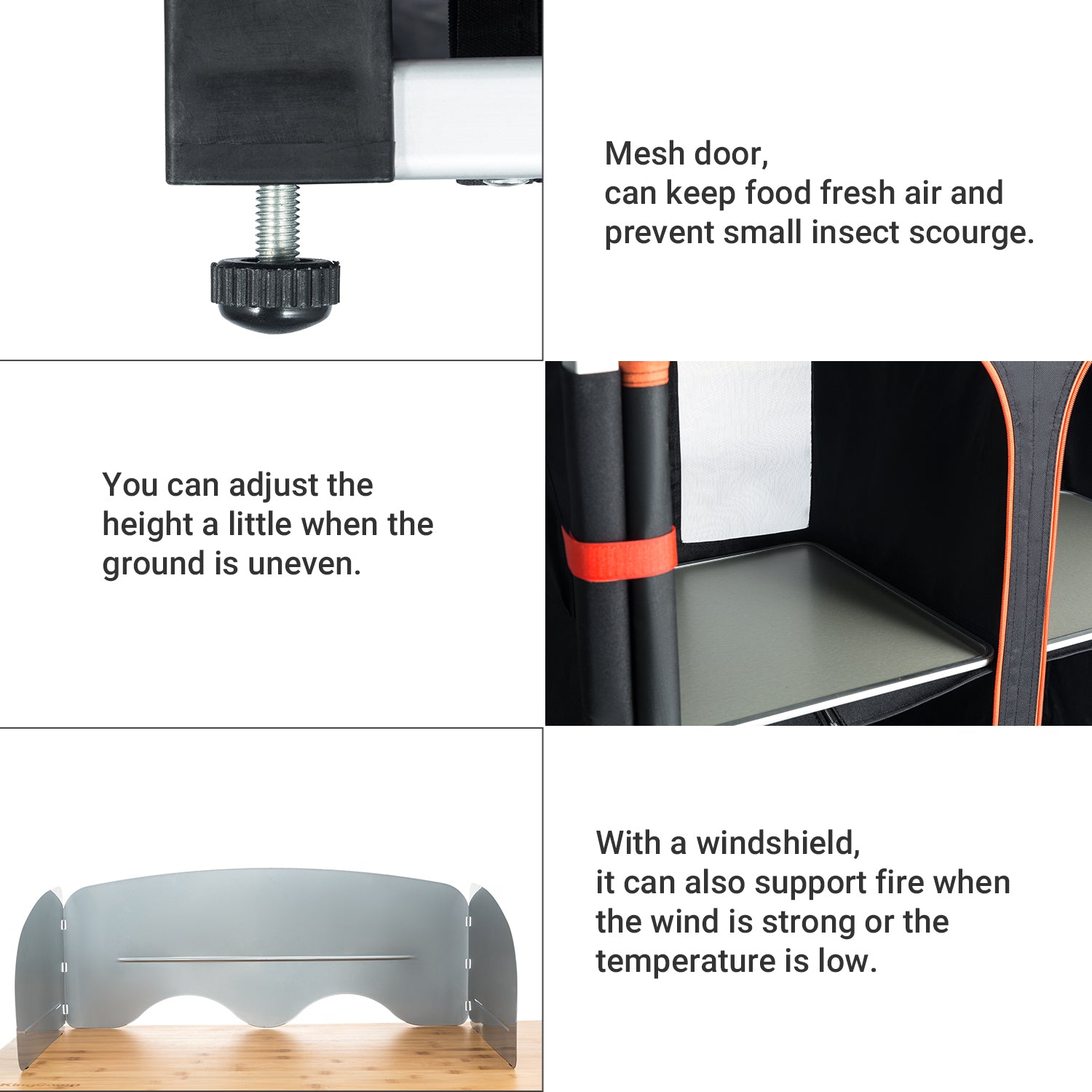 Mesh door,
can keep food fresh air and prevent small insect scourge.

You can adjust the height a little when the ground is uneven.

With a windshield,
it can also support fire when the wind is strong or the temperature is low.

KingCamp