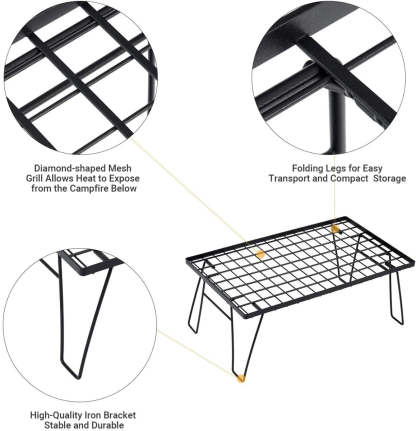 Diamond-shaped Mesh Grill Allows Heat to Expose from the Campfire Below

Folding Legs for Easy Transport and Compact Storage

High-Quality Iron Bracket Stable and Durable