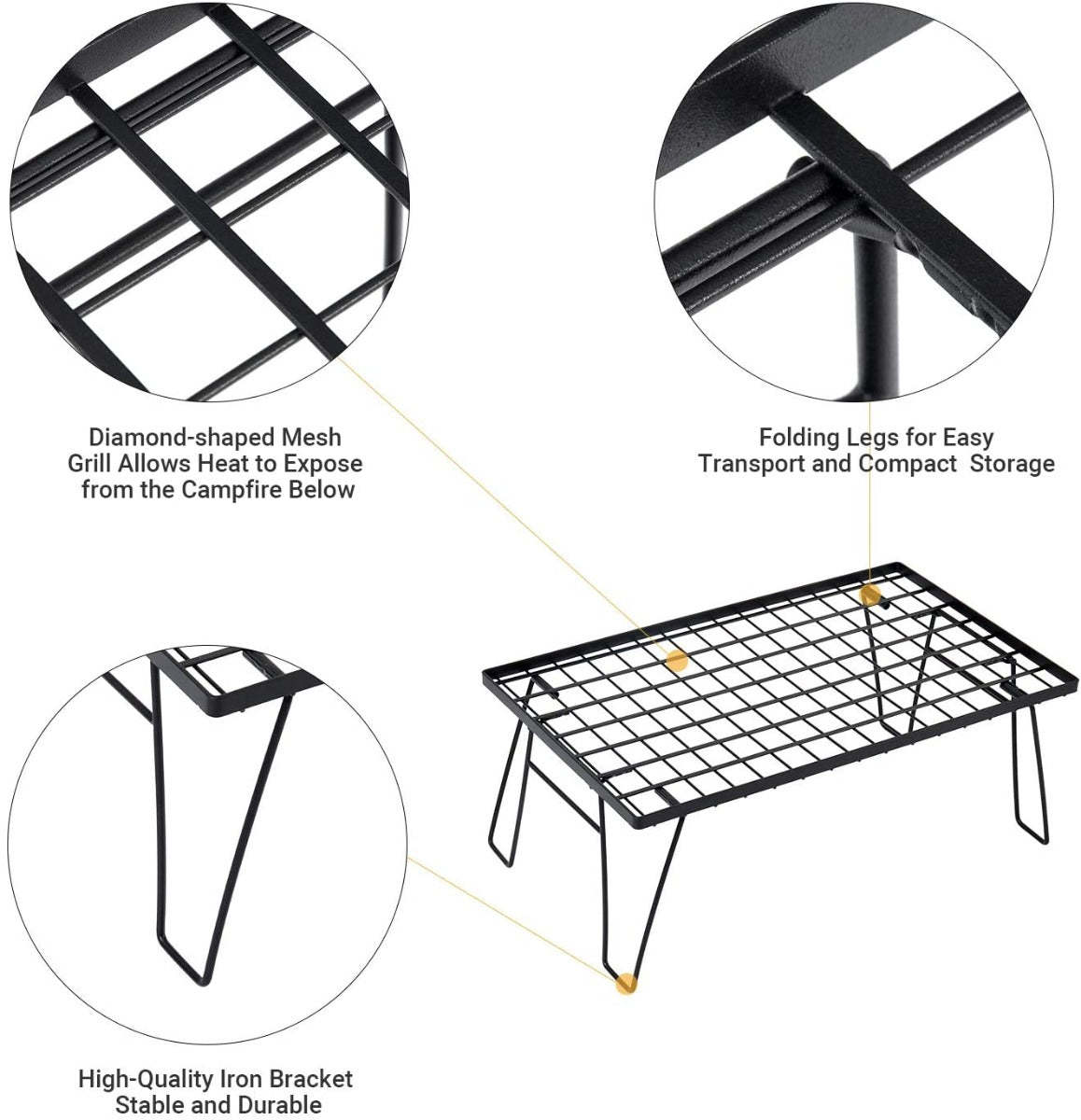 Diamond-shaped Mesh Grill Allows Heat to Expose from the Campfire Below

Folding Legs for Easy Transport and Compact Storage

High-Quality Iron Bracket Stable and Durable