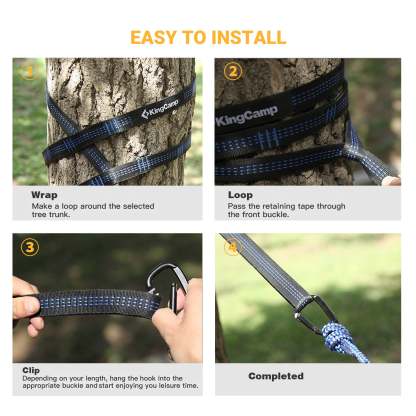 EASY TO INSTALL

1

KingCamp

Wrap
Make a loop around the selected tree trunk.

2

KingCamp

Loop
Pass the retaining tape through the front buckle.

3

Clip
Depending on your length, hang the hook into the appropriate buckle and start enjoying you leisure time.

4

Completed