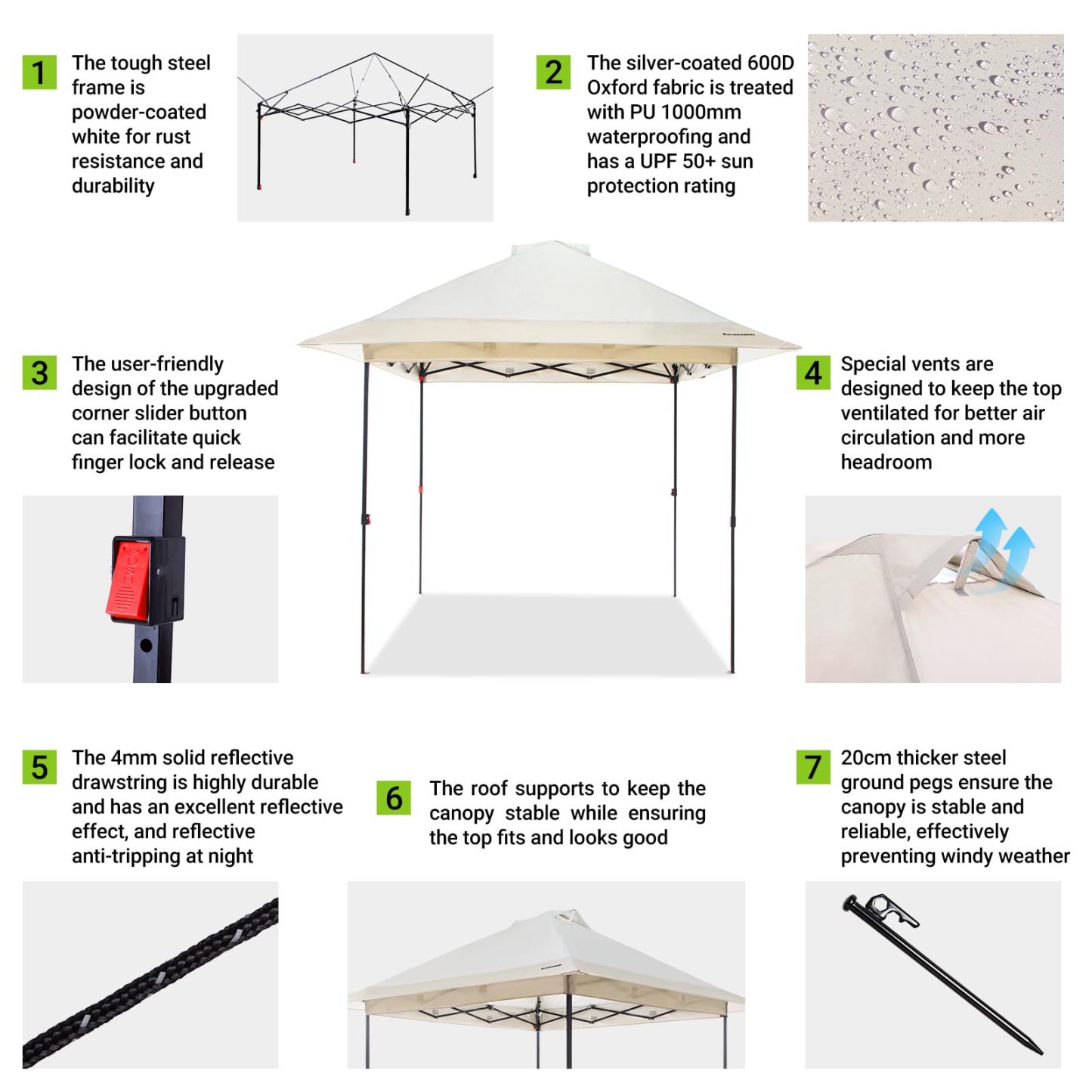 1 The tough steel frame is powder-coated white for rust resistance and durability

2 The silver-coated 600D Oxford fabric is treated with PU 1000mm waterproofing and has a UPF 50+ sun protection rating

3 The user-friendly design of the upgraded corner slider button can facilitate quick finger lock and release

PUSH

4 Special vents are designed to keep the top ventilated for better air circulation and more headroom

5 The 4mm solid reflective drawstring is highly durable and has an excellent reflective effect, and reflective anti-tripping at night

6 The roof supports to keep the canopy stable while ensuring the top fits and looks good

7 20cm thicker steel ground pegs ensure the canopy is stable and reliable, effectively preventing windy weather