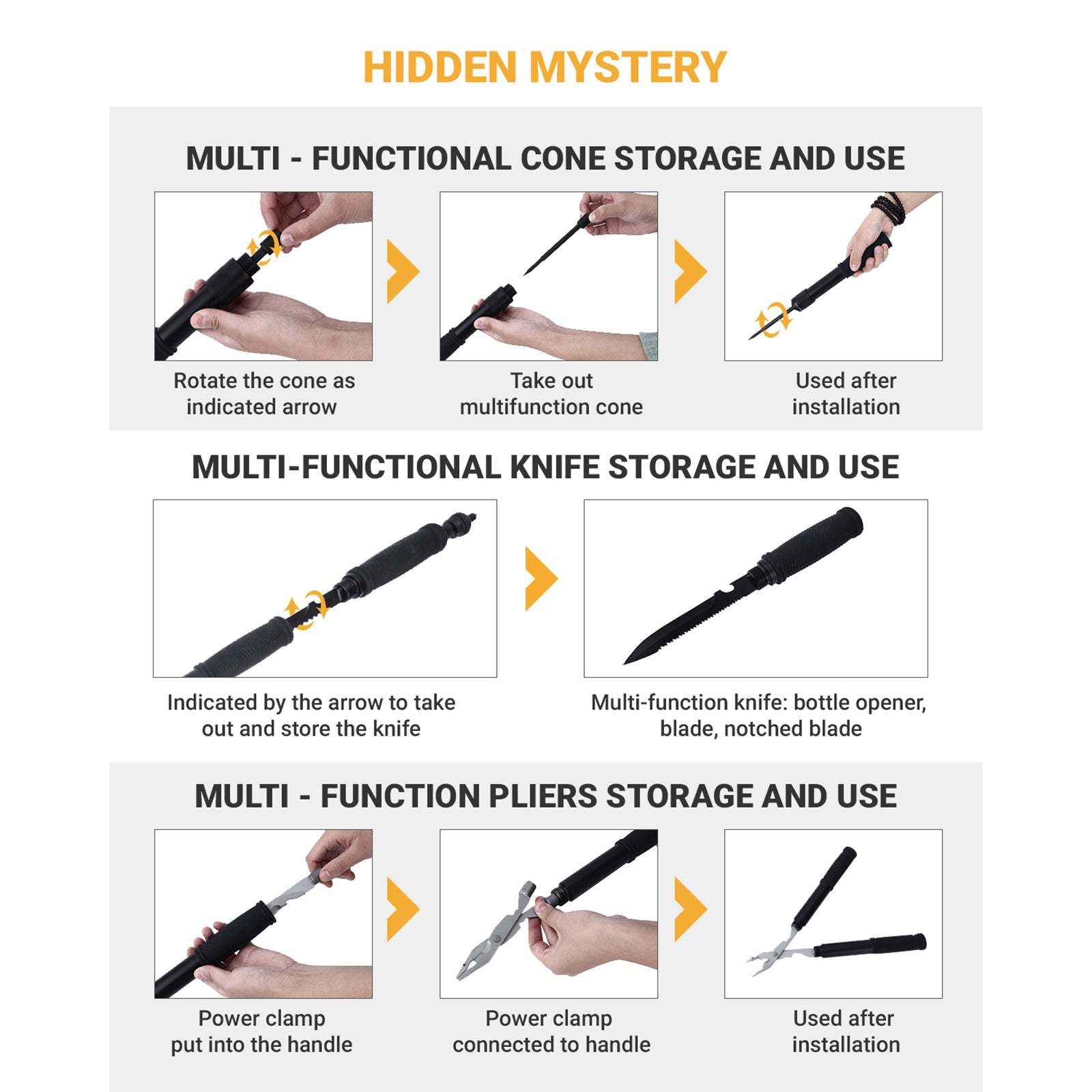 HIDDEN MYSTERY

MULTI - FUNCTIONAL CONE STORAGE AND USE

Rotate the cone as indicated arrow

Take out multifunction cone

Used after installation

MULTI-FUNCTIONAL KNIFE STORAGE AND USE

Indicated by the arrow to take out and store the knife

Multi-function knife: bottle opener, blade, notched blade

MULTI - FUNCTION PLIERS STORAGE AND USE

Power clamp put into the handle

Power clamp connected to handle

Used after installation