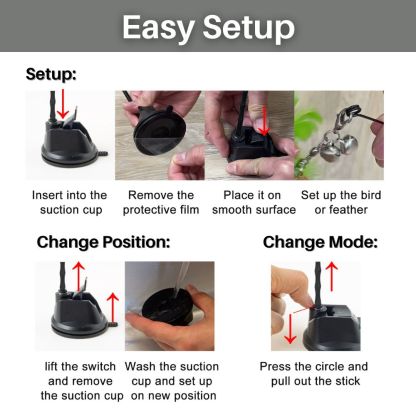 Easy Setup

Setup:

Insert into the suction cup

Remove the protective film

Place it on smooth surface

Set up the bird or feather

Change Position:

lift the switch and remove the suction cup

Wash the suction cup and set up on new position

Change Mode:

Press the circle and pull out the stick