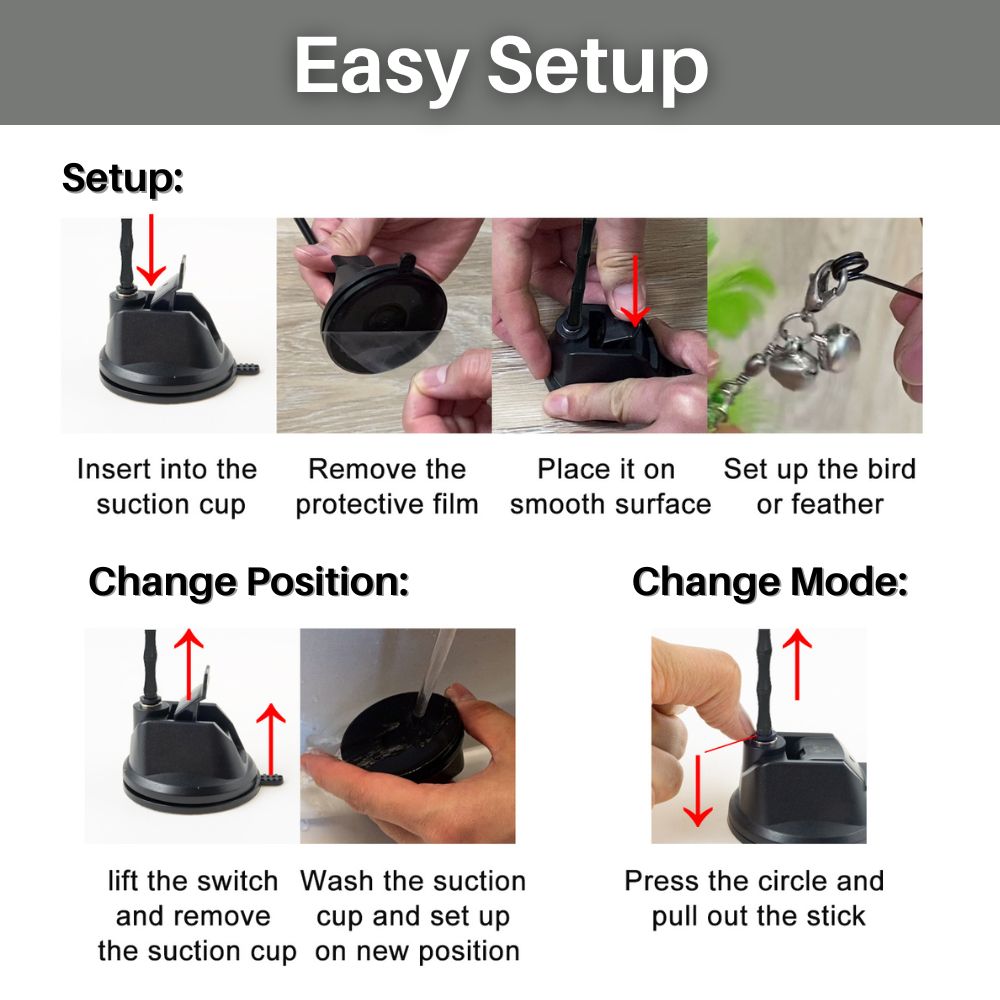 Easy Setup

Setup:

Insert into the suction cup

Remove the protective film

Place it on smooth surface

Set up the bird or feather

Change Position:

lift the switch and remove the suction cup

Wash the suction cup and set up on new position

Change Mode:

Press the circle and pull out the stick