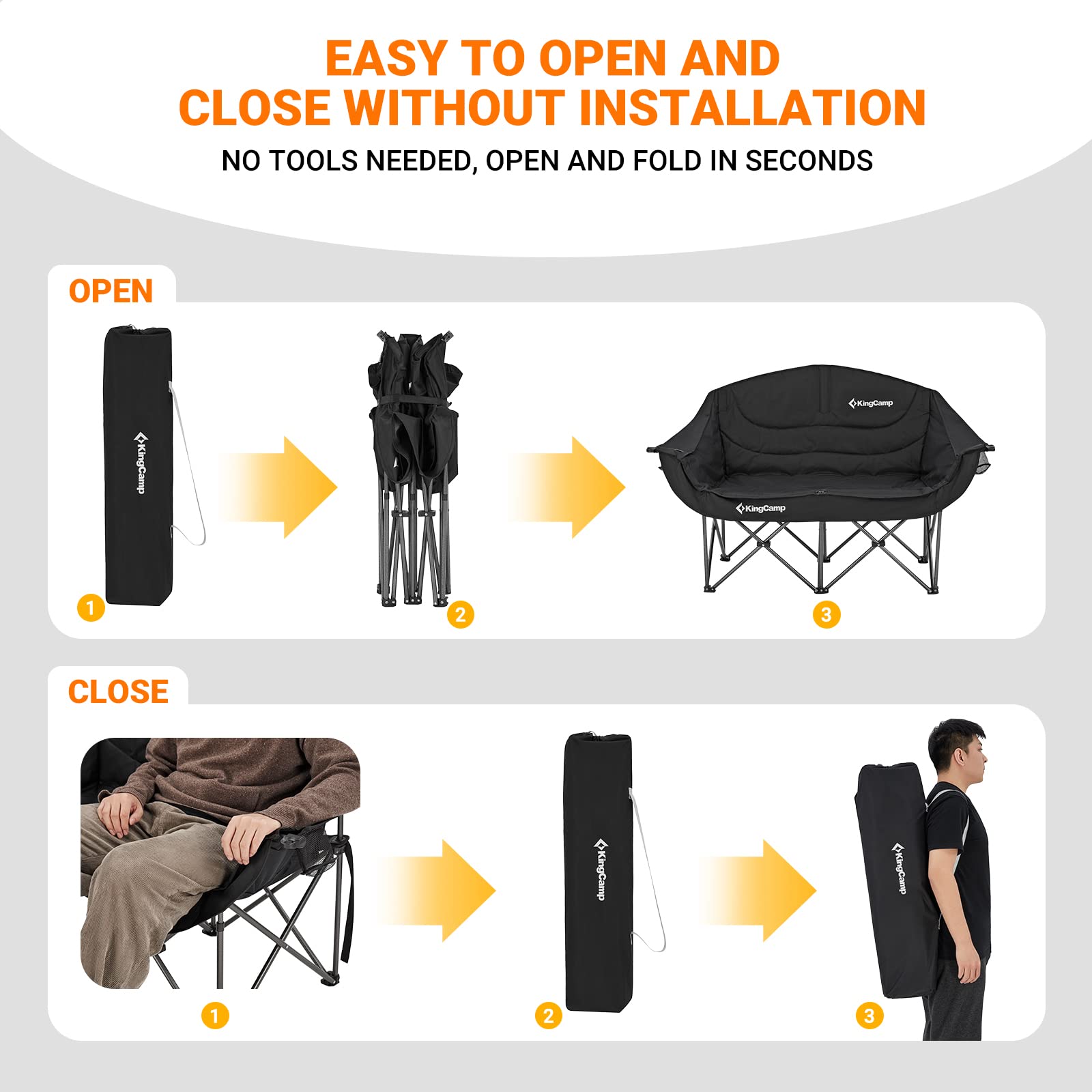 EASY TO OPEN AND CLOSE WITHOUT INSTALLATION

NO TOOLS NEEDED, OPEN AND FOLD IN SECONDS

OPEN

KingCamp

1

2

KingCamp

KingCamp

3

CLOSE

1

KingCamp

2

KingCamp

3