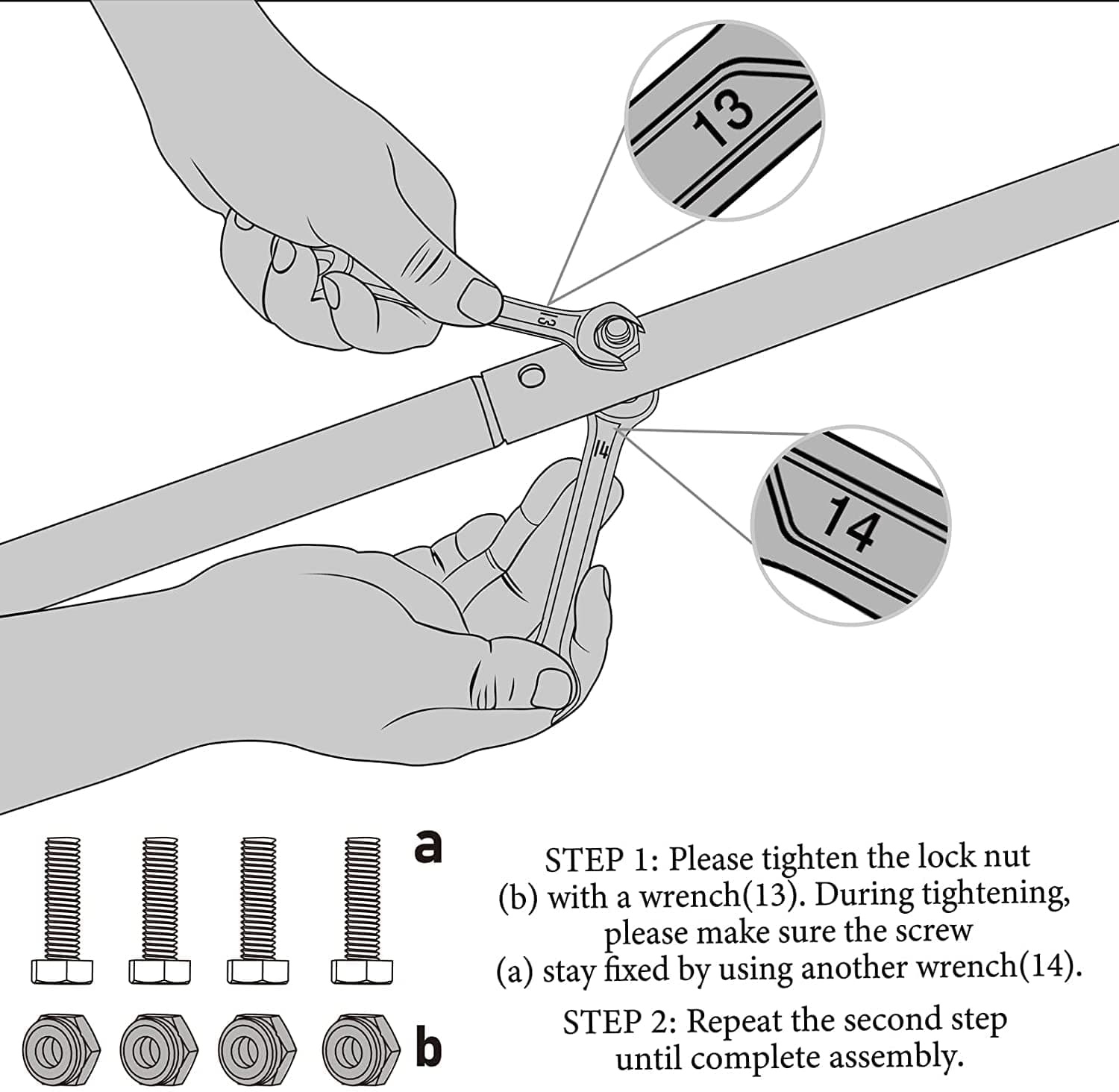 13

13

14

14

a

b

STEP 1: Please tighten the lock nut (b) with a wrench(13). During tightening, please make sure the screw (a) stay fixed by using another wrench(14).

STEP 2: Repeat the second step until complete assembly.