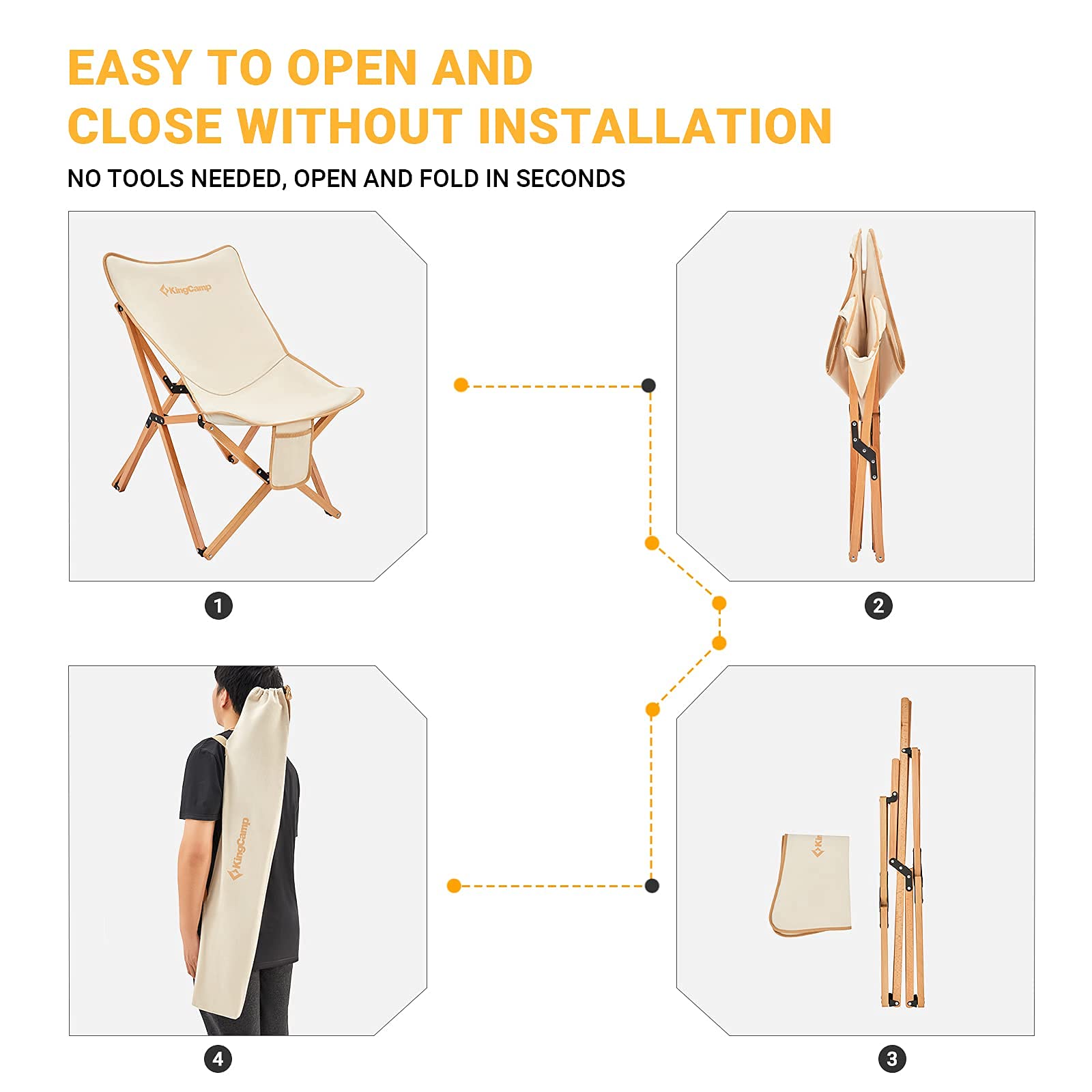 EASY TO OPEN AND CLOSE WITHOUT INSTALLATION

NO TOOLS NEEDED, OPEN AND FOLD IN SECONDS

KingCamp

1

2

KingCamp

4

3