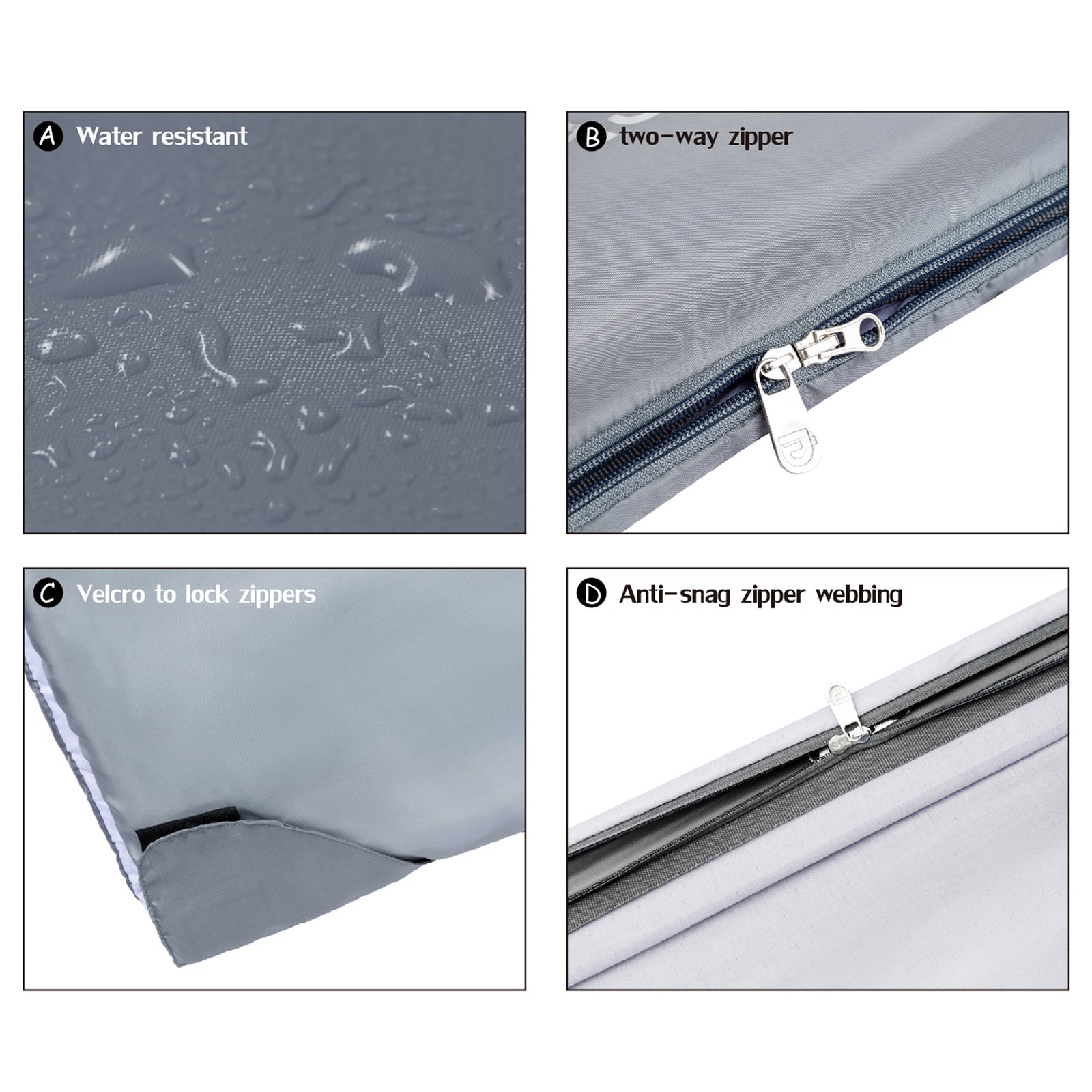 A Water resistant

B two-way zipper

C Velcro to lock zippers

D Anti-snag zipper webbing