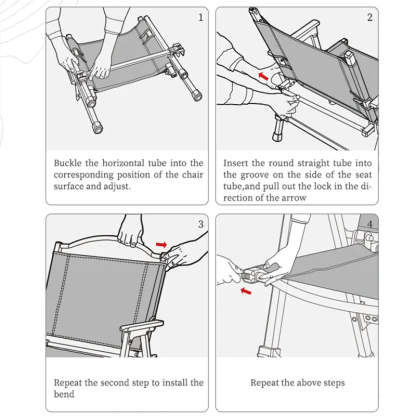 1

Buckle the horizontal tube into the corresponding position of the chair surface and adjust.

2

Insert the round straight tube into the groove on the side of the seat tube,and pull out the lock in the direction of the arrow

3

Repeat the second step to install the bend

4

Repeat the above steps