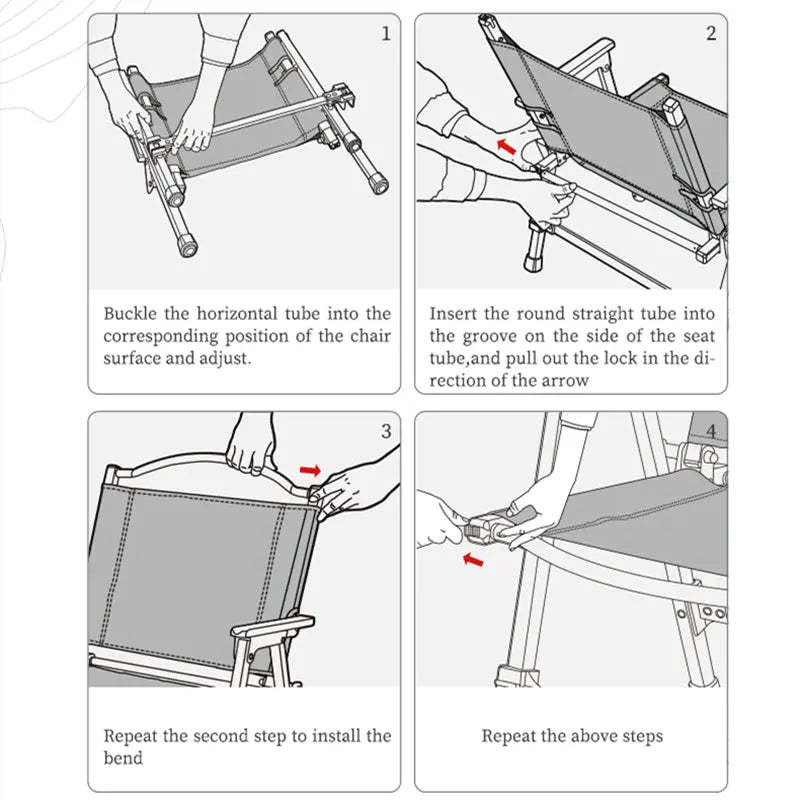 1

Buckle the horizontal tube into the corresponding position of the chair surface and adjust.

2

Insert the round straight tube into the groove on the side of the seat tube,and pull out the lock in the direction of the arrow

3

Repeat the second step to install the bend

4

Repeat the above steps