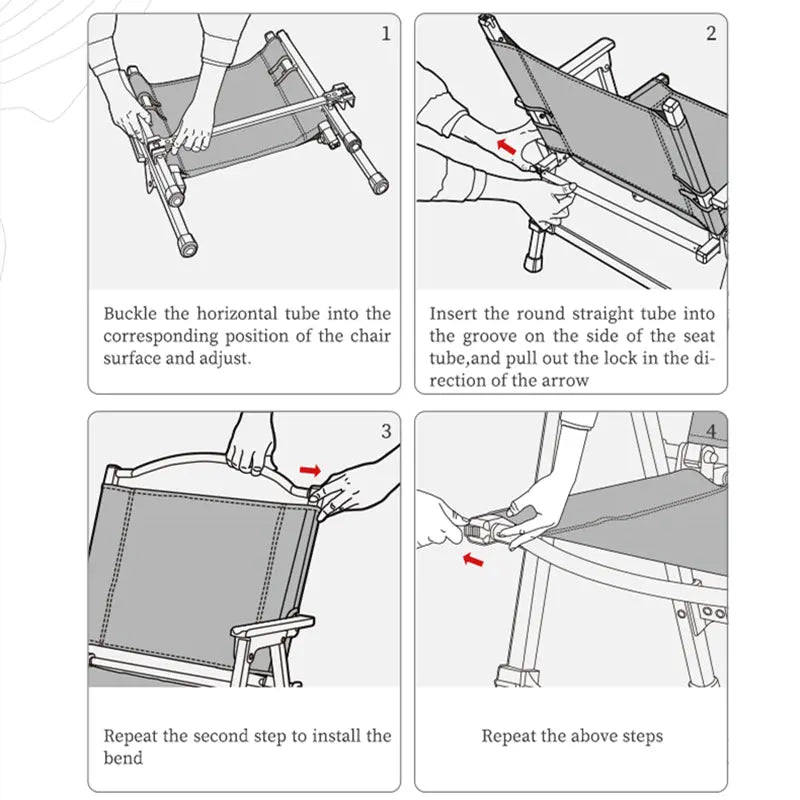 1

Buckle the horizontal tube into the corresponding position of the chair surface and adjust.

2

Insert the round straight tube into the groove on the side of the seat tube,and pull out the lock in the direction of the arrow

3

Repeat the second step to install the bend

4

Repeat the above steps