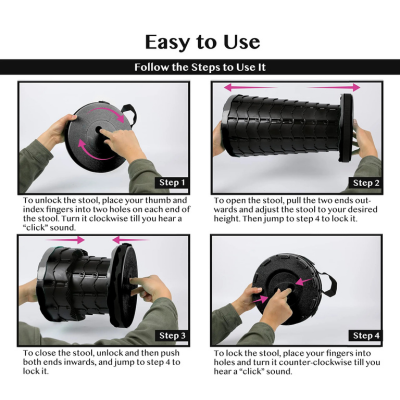 Easy to Use

Follow the Steps to Use It

Step 1

To unlock the stool, place your thumb and index fingers into two holes on each end of the stool. Turn it clockwise till you hear a "click" sound.

Step 2

To open the stool, pull the two ends outwards and adjust the stool to your desired height. Then jump to step 4 to lock it.

Step 3

To close the stool, unlock and then push both ends inwards, and jump to step 4 to lock it.

Step 4

To lock the stool, place your fingers into holes and turn it counter-clockwise till you hear a "click" sound.