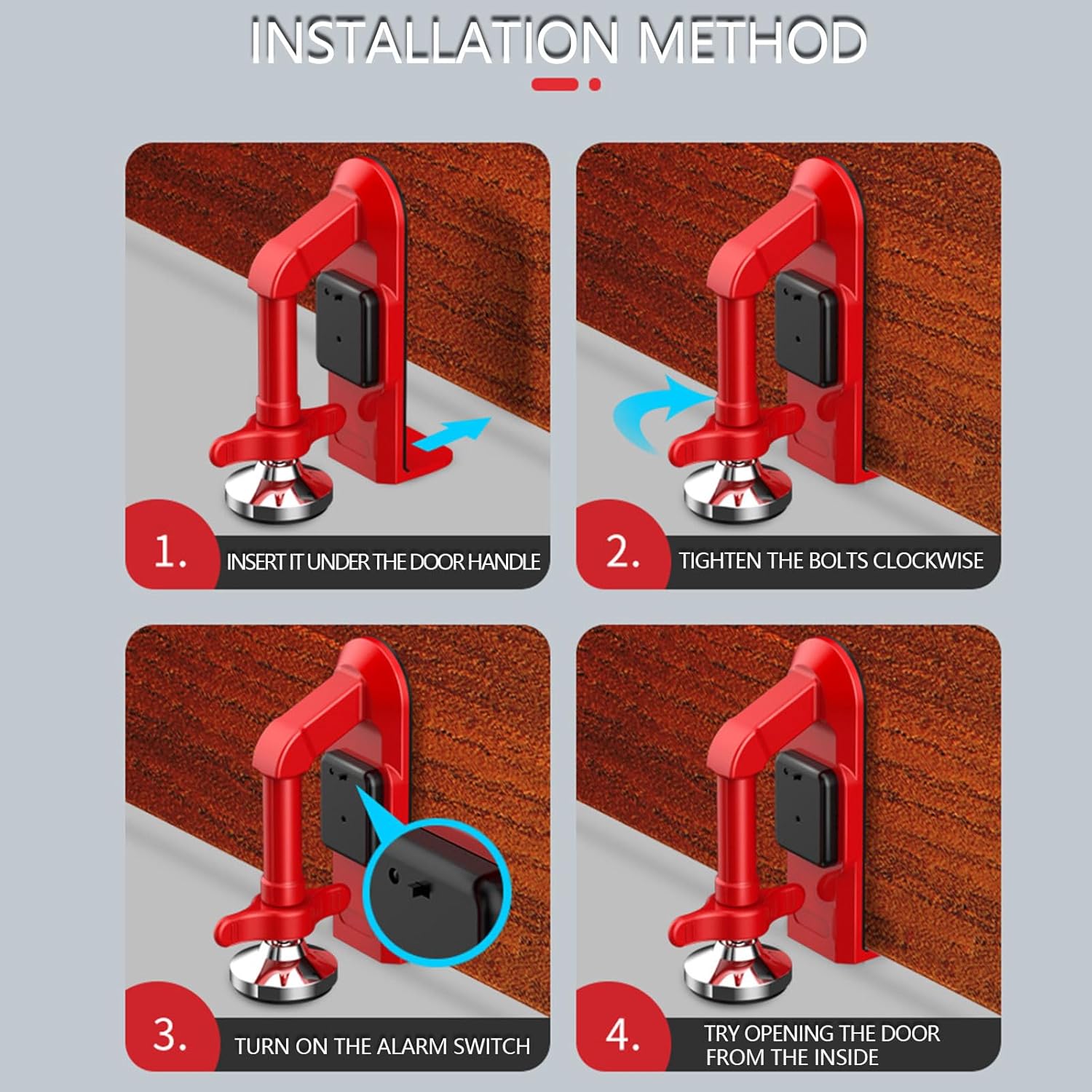 INSTALLATION METHOD

1. INSERT IT UNDER THE DOOR HANDLE

2. TIGHTEN THE BOLTS CLOCKWISE

3. TURN ON THE ALARM SWITCH

4. TRY OPENING THE DOOR FROM THE INSIDE