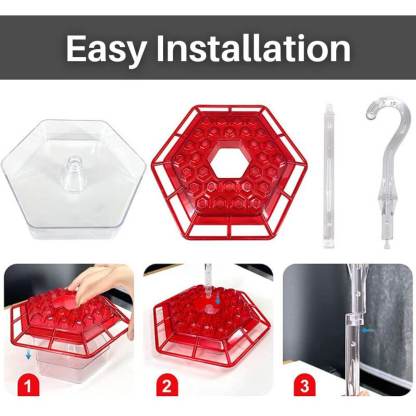 Easy Installation

1

2

3