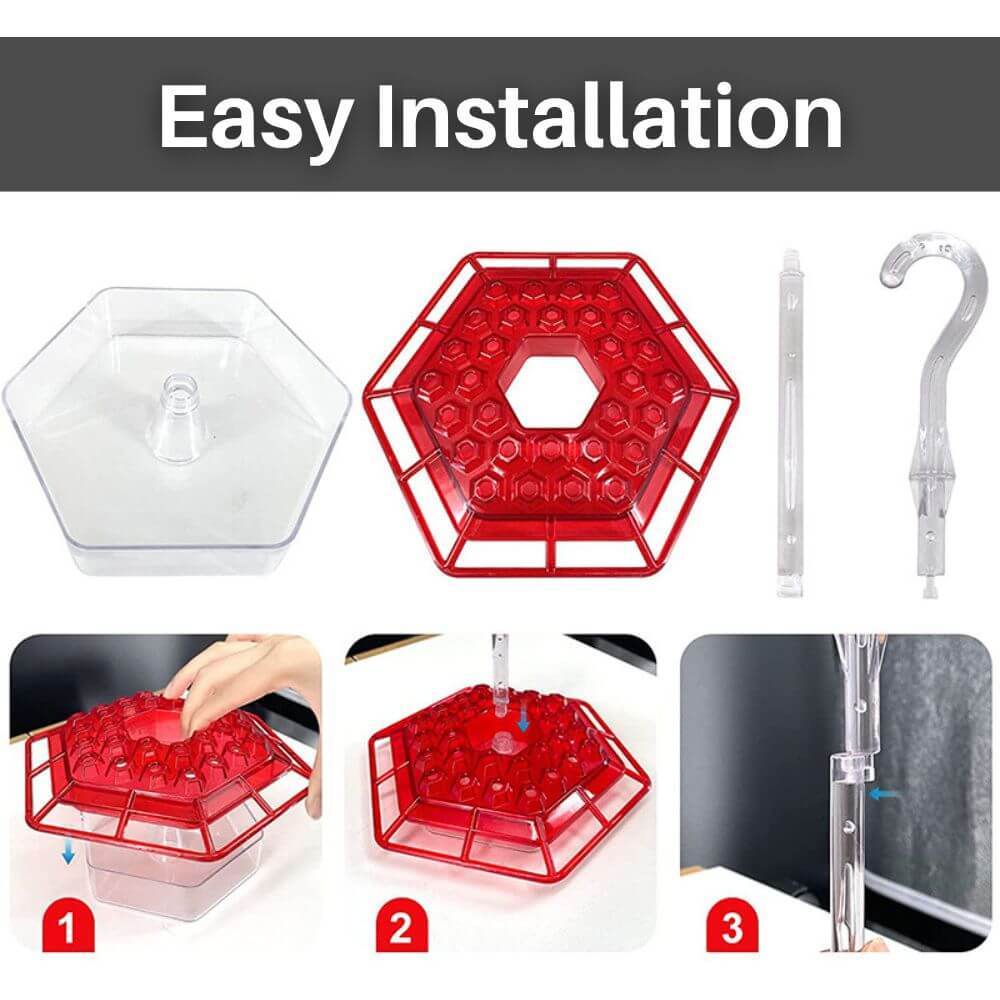 Easy Installation

1

2

3