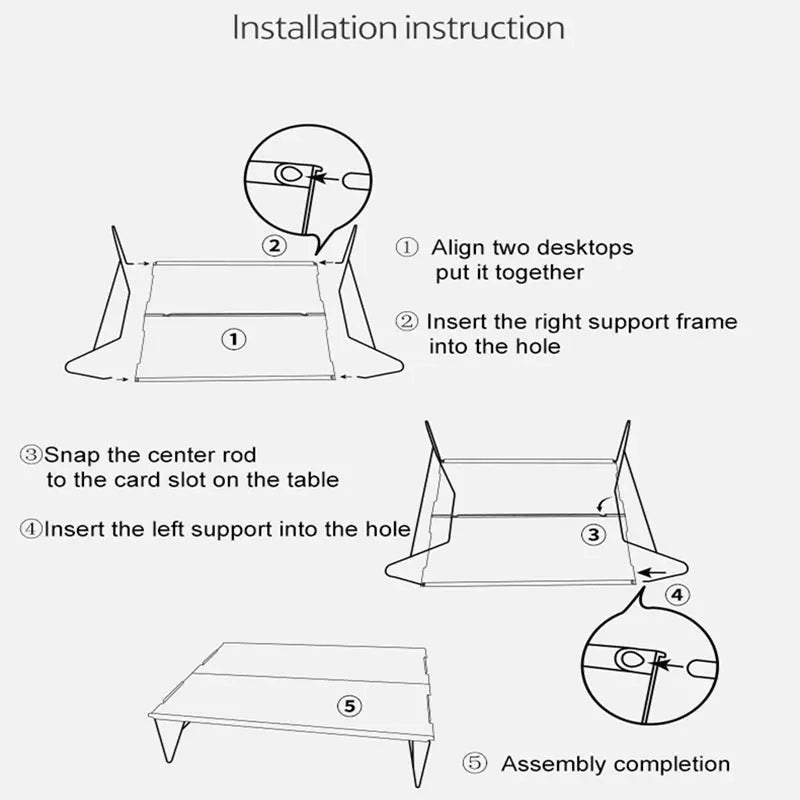 Installation instruction

②

①

① Align two desktops put it together

② Insert the right support frame into the hole

③Snap the center rod to the card slot on the table

④Insert the left support into the hole

③

④

⑤

⑤ Assembly completion