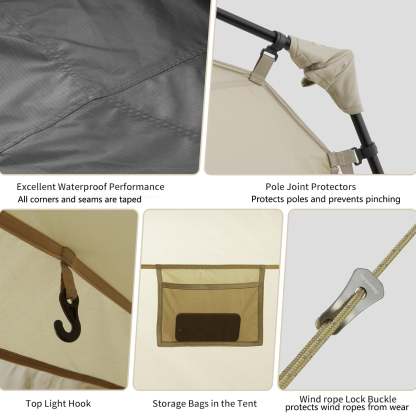 Excellent Waterproof Performance
All corners and seams are taped

Pole Joint Protectors
Protects poles and prevents pinching

Top Light Hook

Storage Bags in the Tent

Wind rope Lock Buckle
protects wind ropes from wear