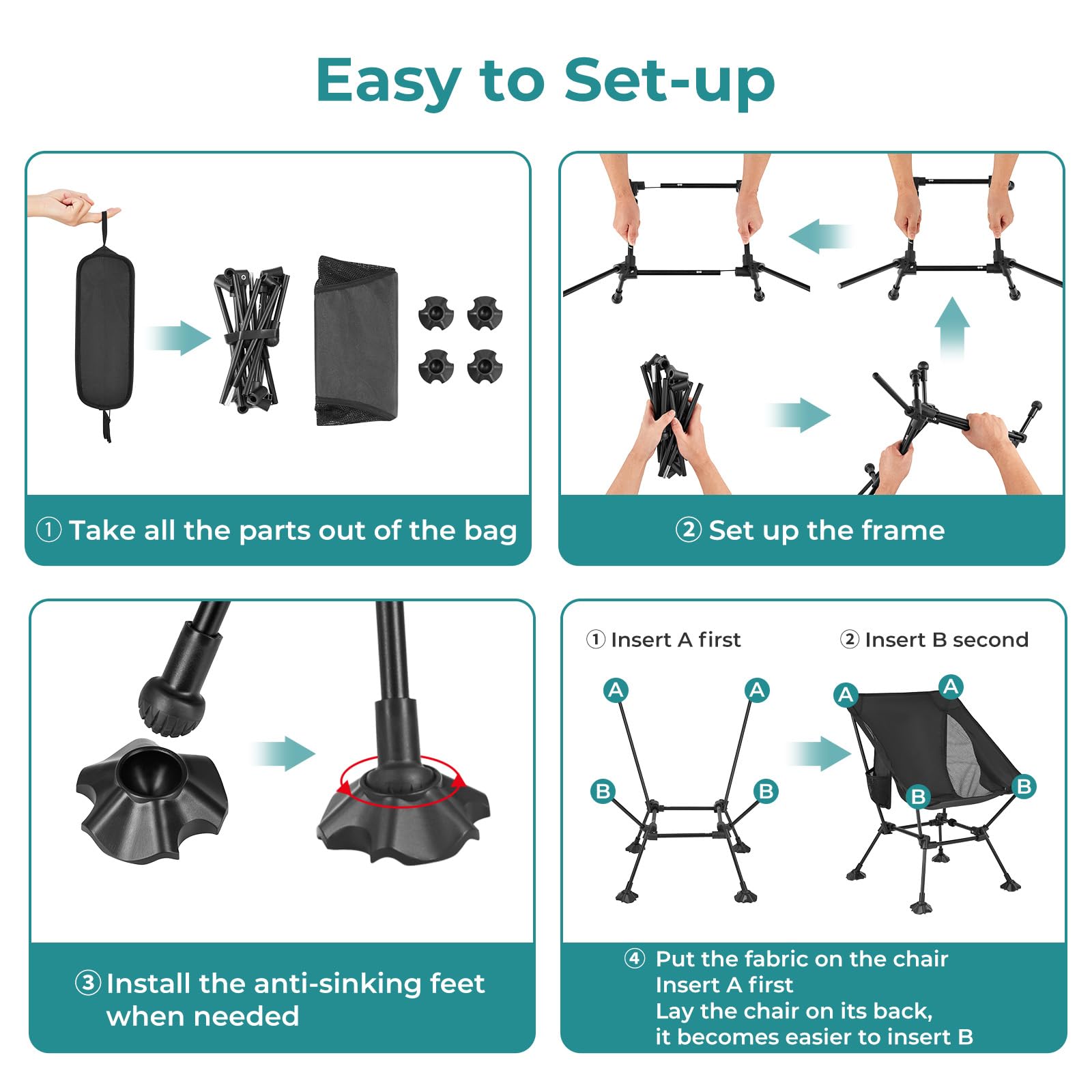 Easy to Set-up

① Take all the parts out of the bag

② Set up the frame

③ Install the anti-sinking feet when needed

① Insert A first

② Insert B second

A A B B

A A B B

④ Put the fabric on the chair
Insert A first
Lay the chair on its back, it becomes easier to insert B